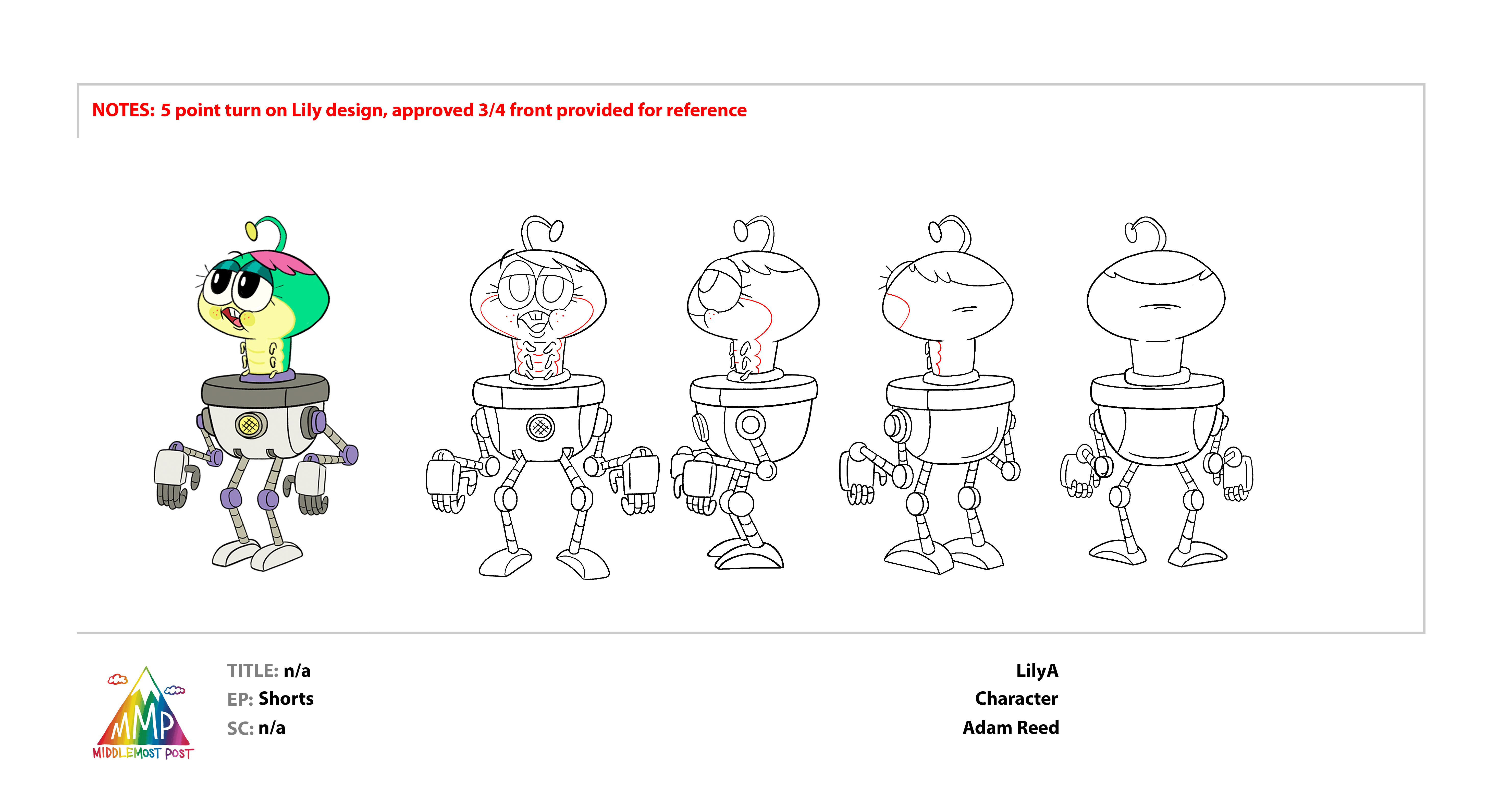 NOTES: 5 point turn on Lily design, approved 3/4 front provided for reference

MMP
MIDDLEMOST POST

TITLE: n/a
EP: Shorts
SC: n/a

LilyA
Character
Adam Reed