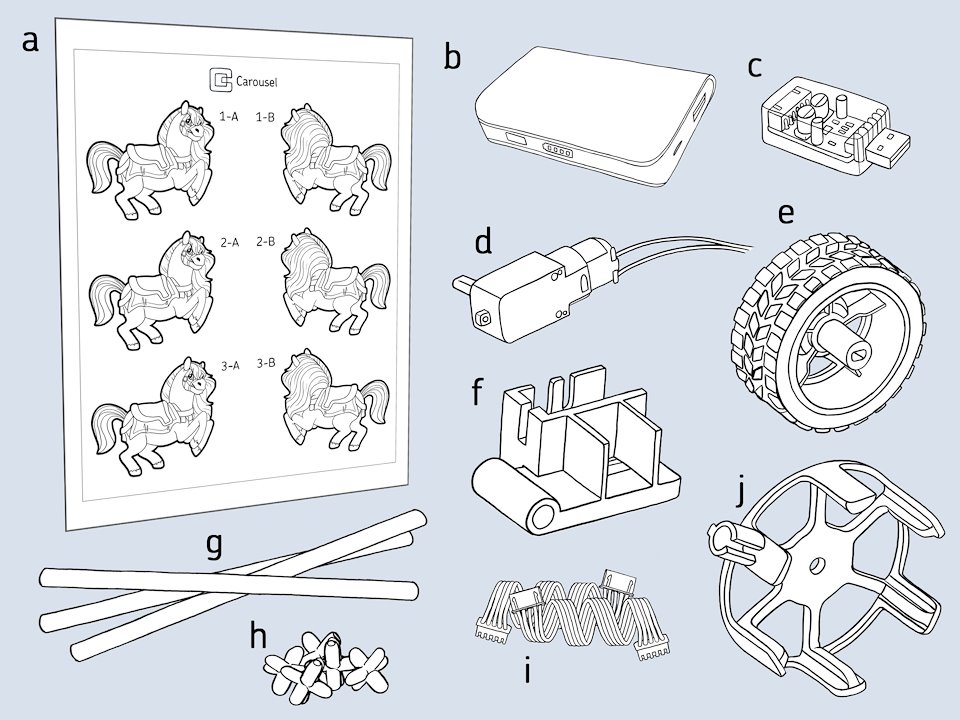 a

Carousel

1-A 1-B

2-A 2-B

3-A 3-B

b

c

d

e

f

g

h

i

j