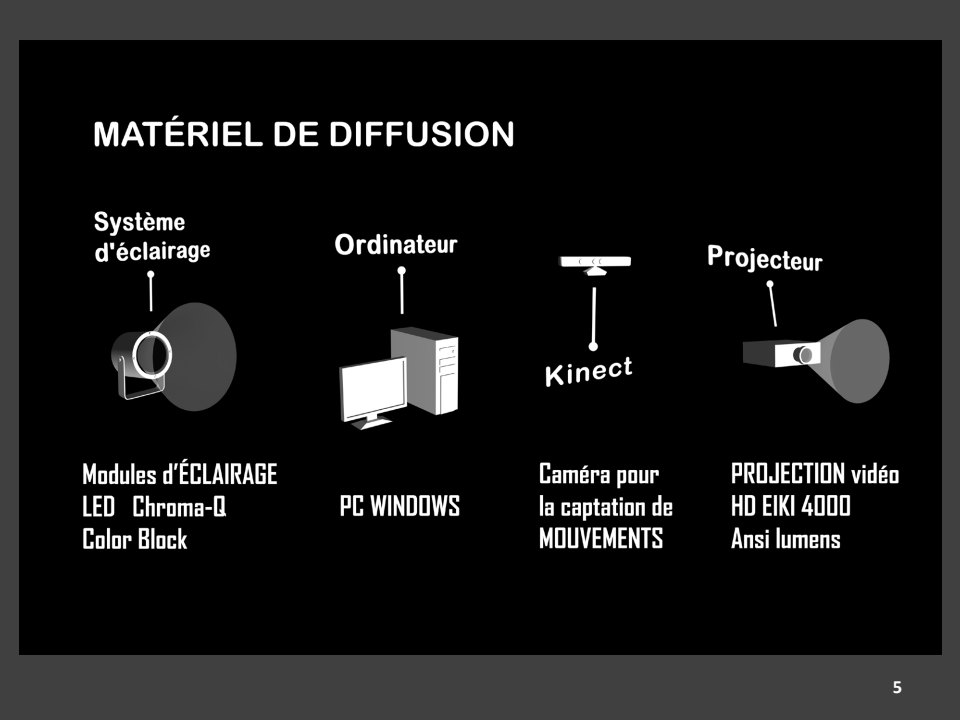 MATÉRIEL DE DIFFUSION

Système d'éclairage

Ordinateur

Kinect

Projecteur

Modules d'ÉCLAIRAGE LED Chroma-Q Color Block

PC WINDOWS

Caméra pour la captation de MOUVEMENTS

PROJECTION vidéo HD EIKI 4000 Ansi lumens

5