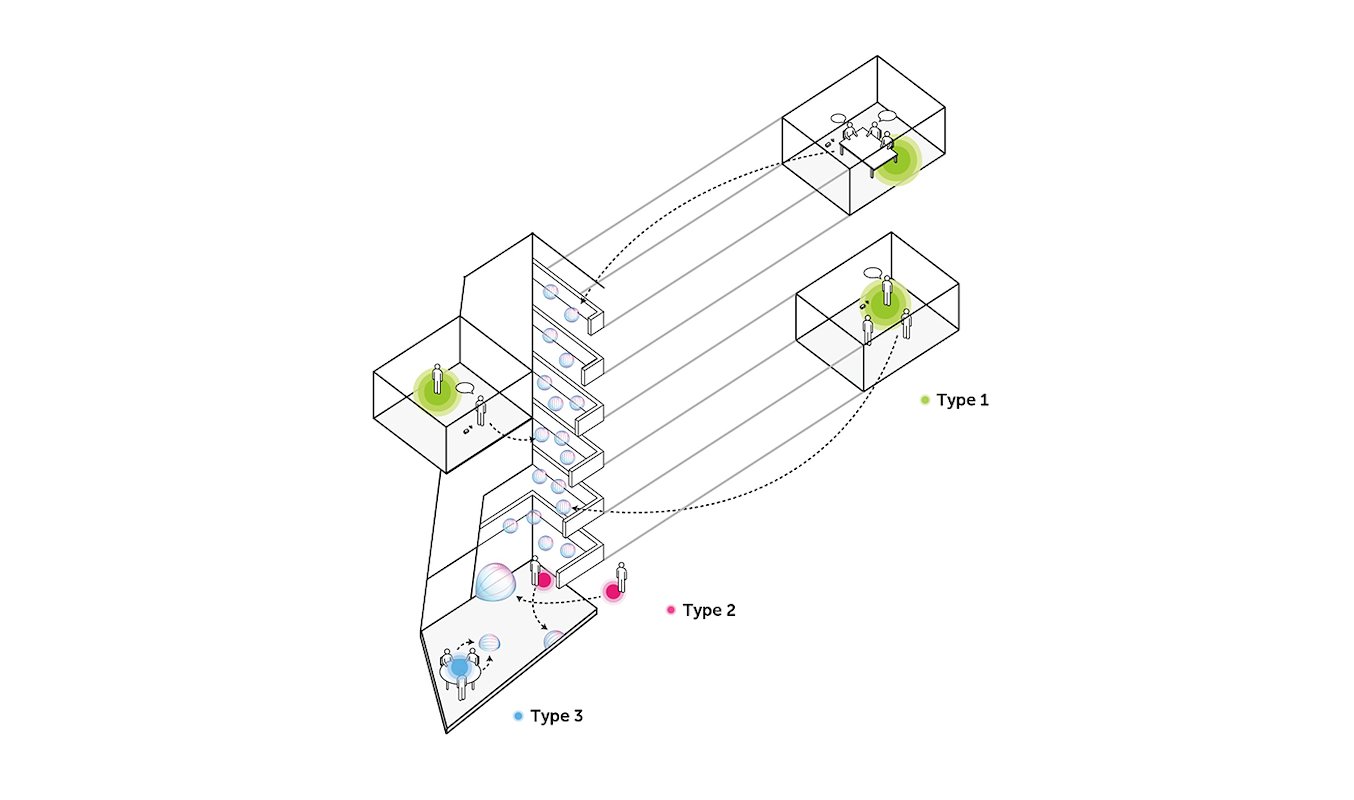 Type 1

Type 2

Type 3