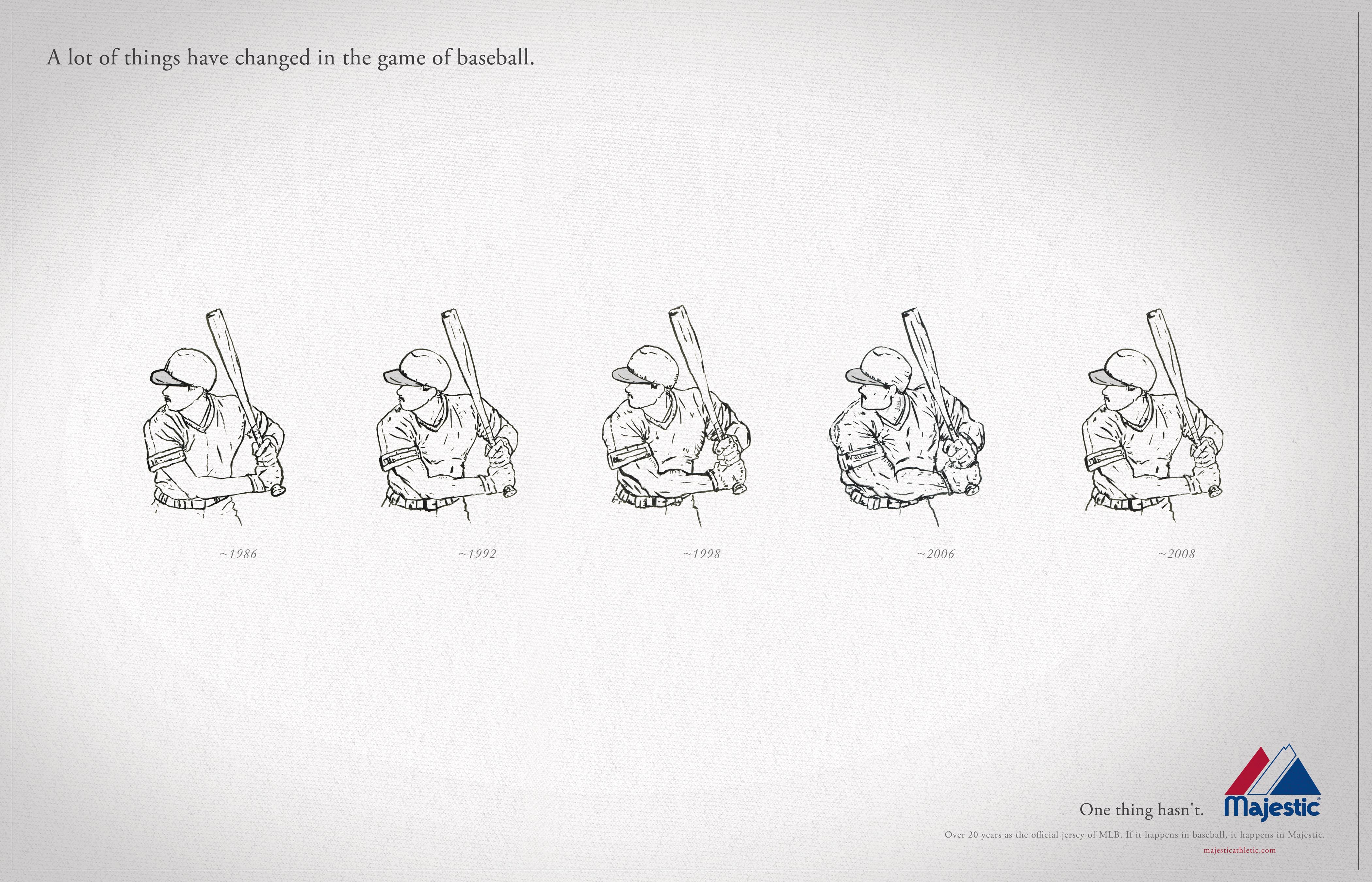 A lot of things have changed in the game of baseball.

~1986

~1992

~1998

~2006

~2008

One thing hasn't.

Majestic

Over 20 years as the official jersey of MLB. If it happens in baseball, it happens in Majestic.

majesticathletic.com