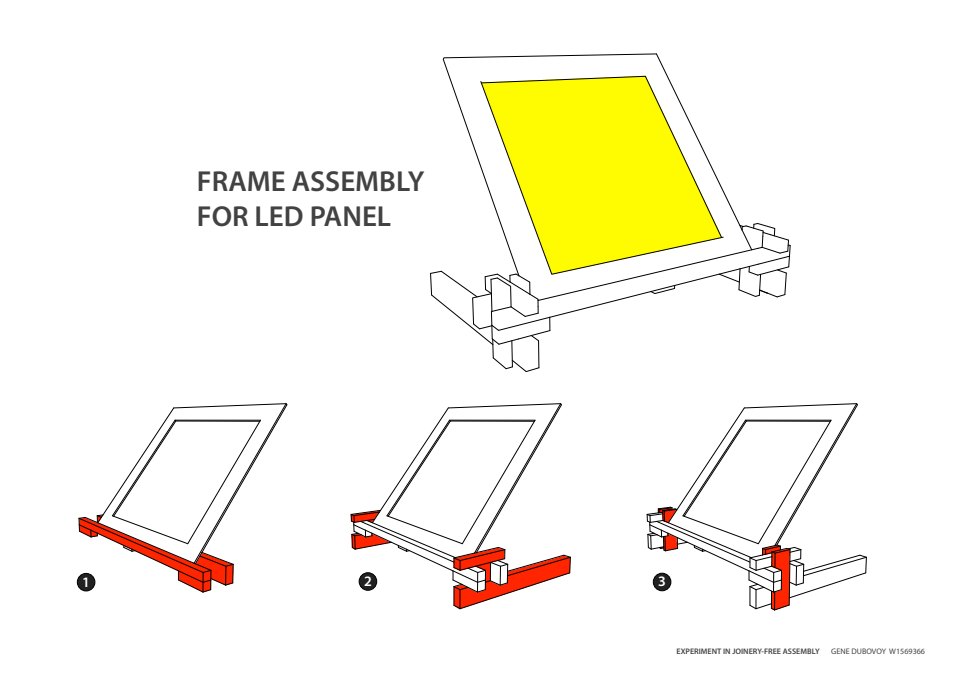 FRAME ASSEMBLY
FOR LED PANEL

1

2

3

EXPERIMENT IN JOINERY-FREE ASSEMBLY GENE DUBOVOY W1569366