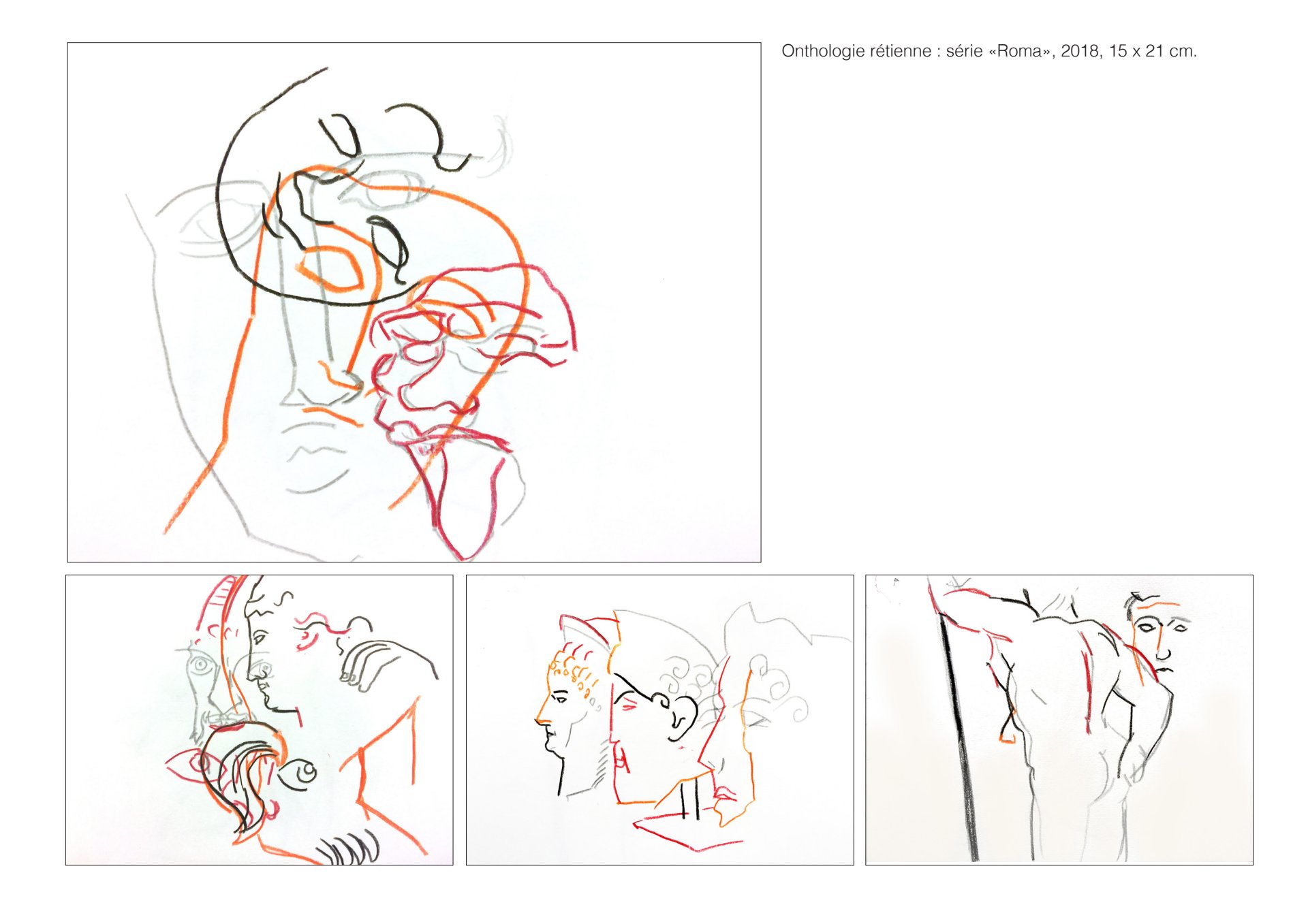 Onthologie rétienne : série «Roma», 2018, 15 x 21 cm.