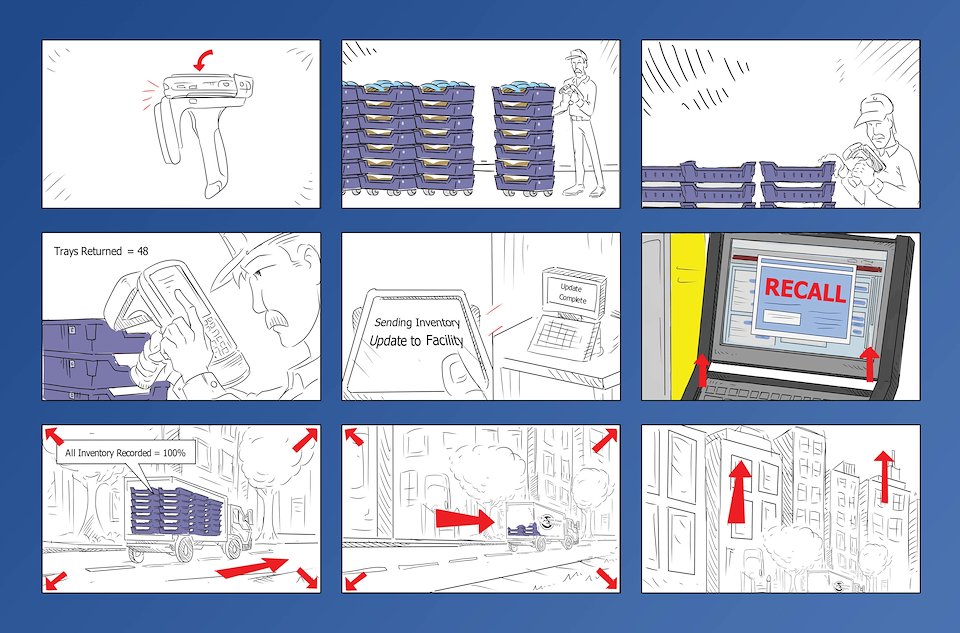 Trays Returned = 48

Sending Inventory Update to Facility

Update Complete

RECALL

All Inventory Recorded = 100%