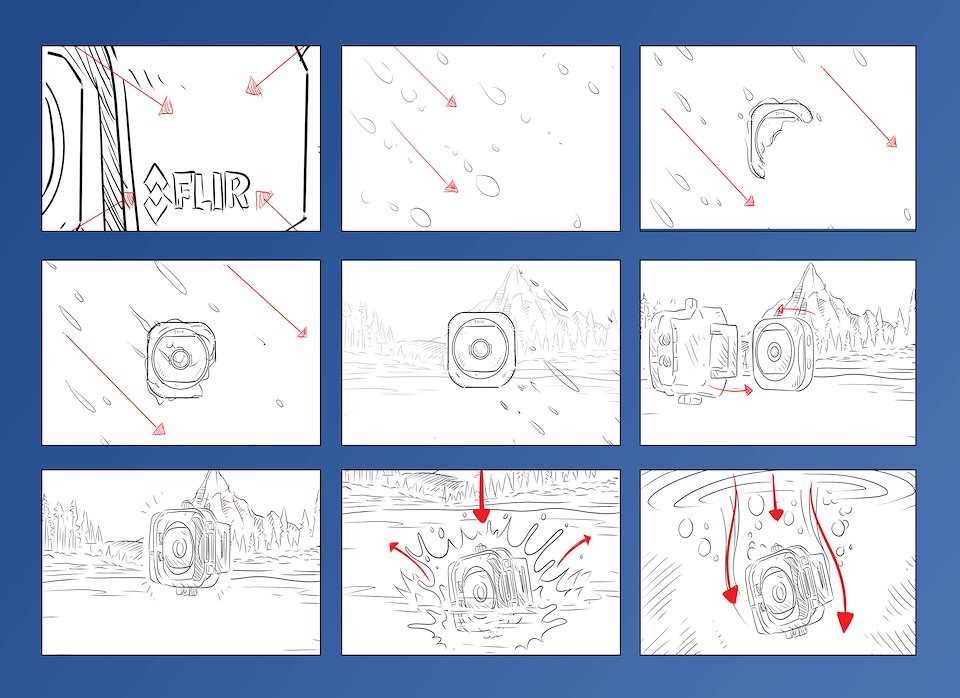 FLIR