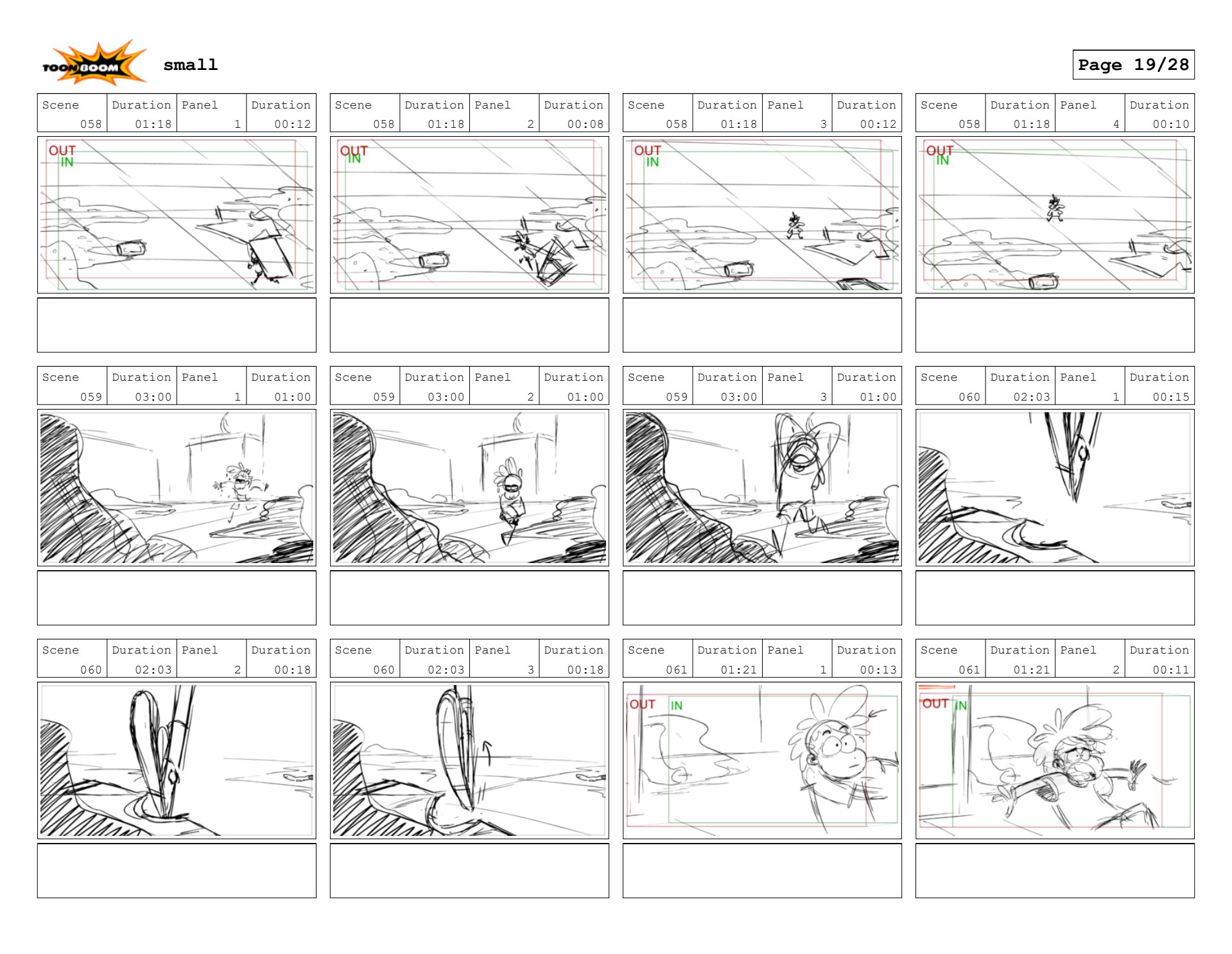 TOON BOOM small

Page 19/28

| Scene | Duration | Panel | Duration |
|---|---|---|---|
| 058 | 01:18 | 1 | 00:12 |

OUT
IN

| Scene | Duration | Panel | Duration |
|---|---|---|---|
| 058 | 01:18 | 2 | 00:08 |

OUT
IN

| Scene | Duration | Panel | Duration |
|---|---|---|---|
| 058 | 01:18 | 3 | 00:12 |

OUT
IN

| Scene | Duration | Panel | Duration |
|---|---|---|---|
| 058 | 01:18 | 4 | 00:10 |

OUT
IN

| Scene | Duration | Panel | Duration |
|---|---|---|---|
| 059 | 03:00 | 1 | 01:00 |

| Scene | Duration | Panel | Duration |
|---|---|---|---|
| 059 | 03:00 | 2 | 01:00 |

| Scene | Duration | Panel | Duration |
|---|---|---|---|
| 059 | 03:00 | 3 | 01:00 |

| Scene | Duration | Panel | Duration |
|---|---|---|---|
| 060 | 02:03 | 1 | 00:15 |

| Scene | Duration | Panel | Duration |
|---|---|---|---|
| 060 | 02:03 | 2 | 00:18 |

| Scene | Duration | Panel | Duration |
|---|---|---|---|
| 060 | 02:03 | 3 | 00:18 |

| Scene | Duration | Panel | Duration |
|---|---|---|---|
| 061 | 01:21 | 1 | 00:13 |

OUT IN

| Scene | Duration | Panel | Duration |
|---|---|---|---|
| 061 | 01:21 | 2 | 00:11 |

OUT IN