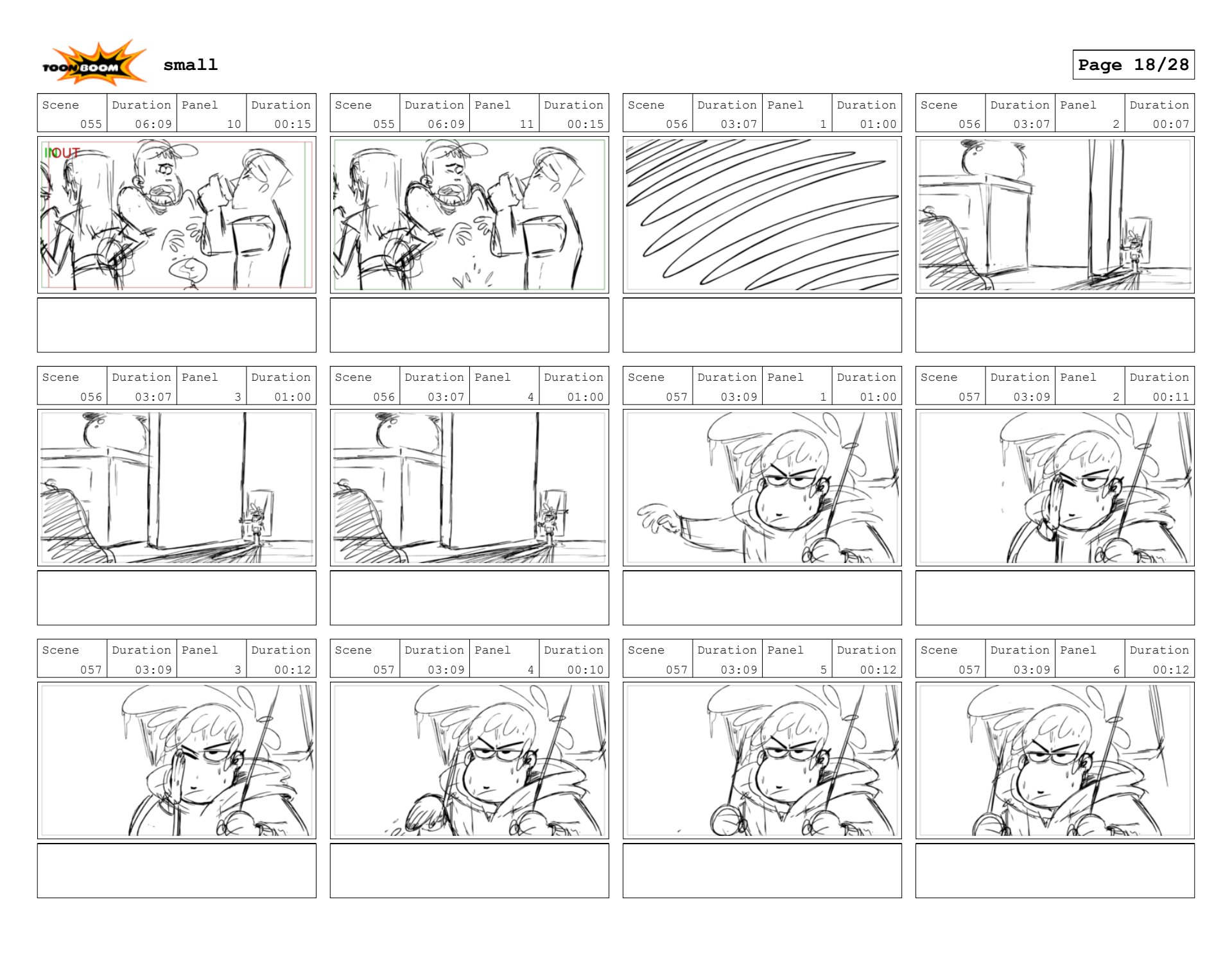 TOON BOOM

small

Page 18/28

| Scene | Duration | Panel | Duration |
|---|---|---|---|
| 055 | 06:09 | 10 | 00:15 |

IN OUT

| Scene | Duration | Panel | Duration |
|---|---|---|---|
| 055 | 06:09 | 11 | 00:15 |

| Scene | Duration | Panel | Duration |
|---|---|---|---|
| 056 | 03:07 | 1 | 01:00 |

| Scene | Duration | Panel | Duration |
|---|---|---|---|
| 056 | 03:07 | 2 | 00:07 |

| Scene | Duration | Panel | Duration |
|---|---|---|---|
| 056 | 03:07 | 3 | 01:00 |

| Scene | Duration | Panel | Duration |
|---|---|---|---|
| 056 | 03:07 | 4 | 01:00 |

| Scene | Duration | Panel | Duration |
|---|---|---|---|
| 057 | 03:09 | 1 | 01:00 |

| Scene | Duration | Panel | Duration |
|---|---|---|---|
| 057 | 03:09 | 2 | 00:11 |

| Scene | Duration | Panel | Duration |
|---|---|---|---|
| 057 | 03:09 | 3 | 00:12 |

| Scene | Duration | Panel | Duration |
|---|---|---|---|
| 057 | 03:09 | 4 | 00:10 |

| Scene | Duration | Panel | Duration |
|---|---|---|---|
| 057 | 03:09 | 5 | 00:12 |

| Scene | Duration | Panel | Duration |
|---|---|---|---|
| 057 | 03:09 | 6 | 00:12 |