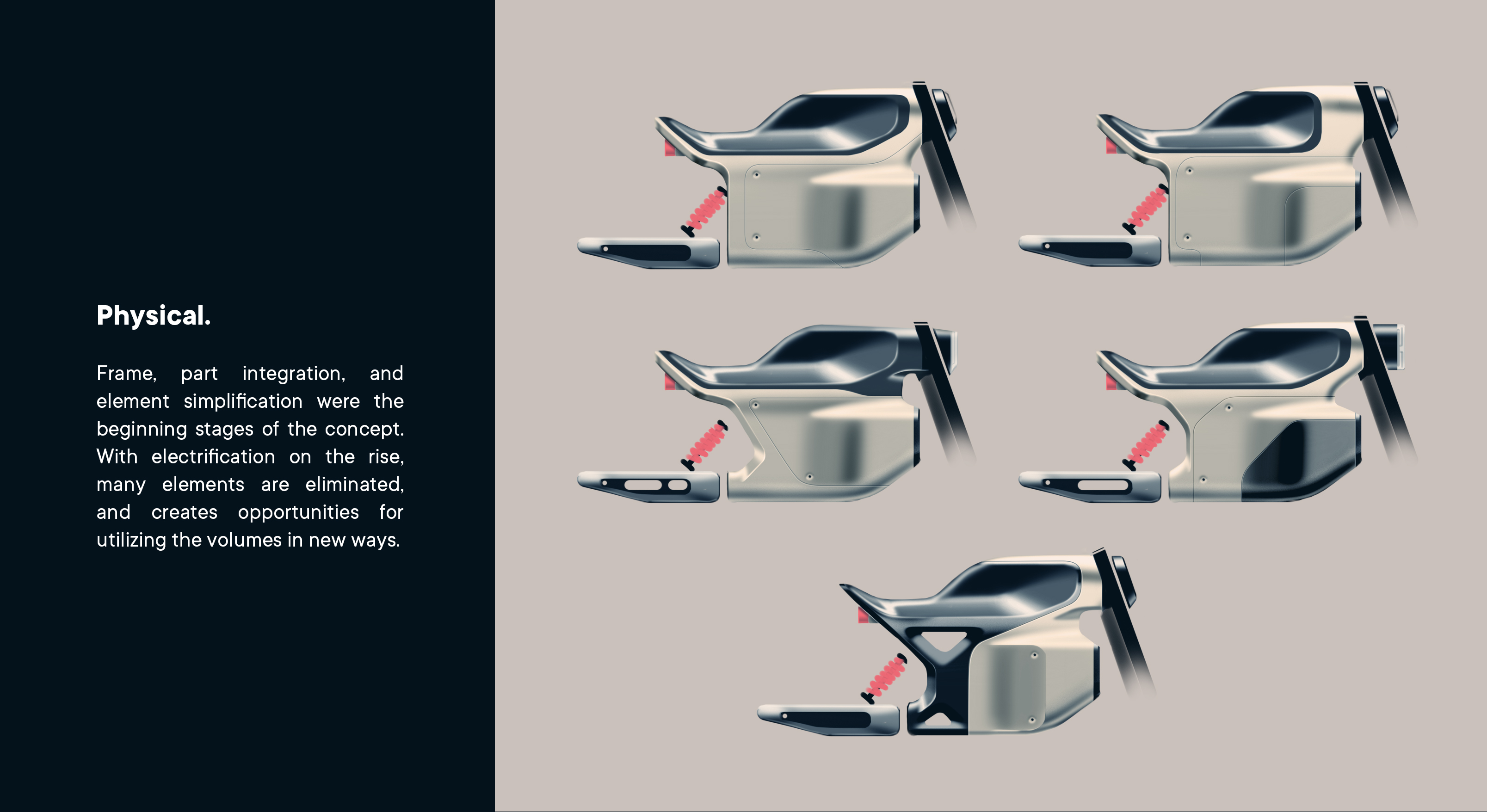 Physical.

Frame, part integration, and element simplification were the beginning stages of the concept. With electrification on the rise, many elements are eliminated, and creates opportunities for utilizing the volumes in new ways.