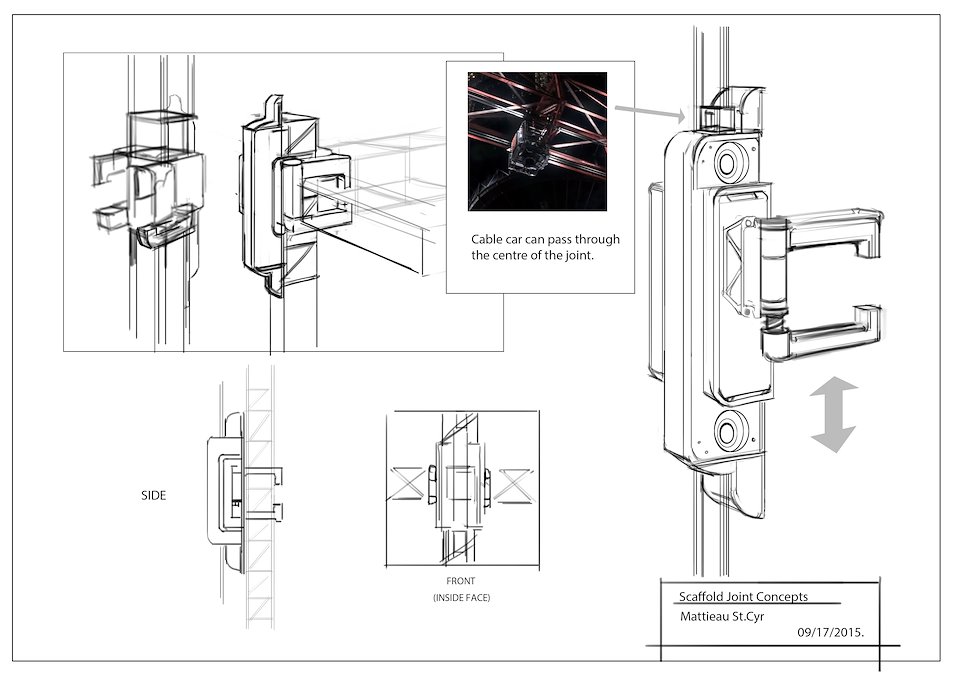 Cable car can pass through the centre of the joint.

SIDE

FRONT
(INSIDE FACE)

Scaffold Joint Concepts
Mattieau St.Cyr
09/17/2015.