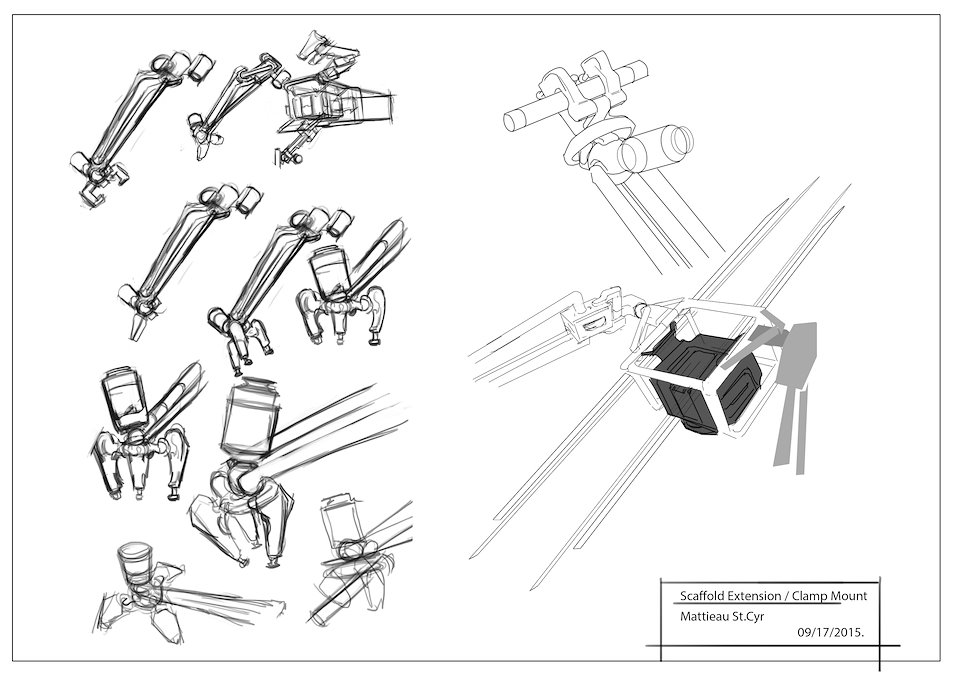 Scaffold Extension / Clamp Mount
Mattieau St.Cyr
09/17/2015.