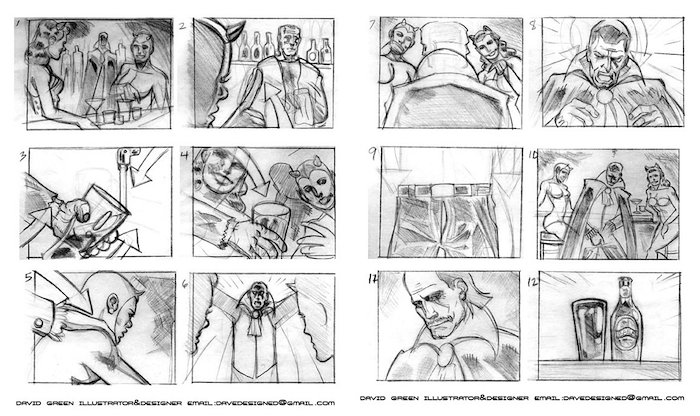 1

2

3

4

5

6

DAVID GREEN ILLUSTRATOR&DESIGNER EMAIL:DAVEDESIGNED@GMAIL.COM

7

8

9

10

11

12

DAVID GREEN ILLUSTRATOR&DESIGNER EMAIL:DAVEDESIGNED@GMAIL.COM