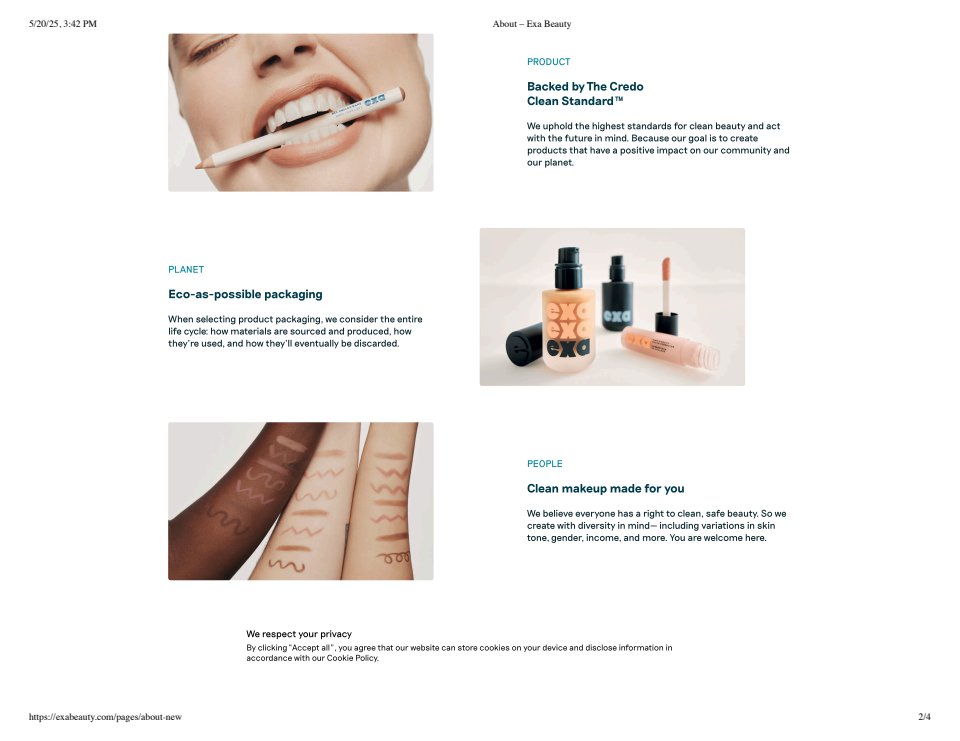 5/20/25, 3:42 PM

About – Exa Beauty

exa

PRODUCT

Backed by The Credo Clean Standard™

We uphold the highest standards for clean beauty and act with the future in mind. Because our goal is to create products that have a positive impact on our community and our planet.

PLANET

Eco-as-possible packaging

When selecting product packaging, we consider the entire life cycle: how materials are sourced and produced, how they're used, and how they'll eventually be discarded.

exa exa exa

exa

PEOPLE

Clean makeup made for you

We believe everyone has a right to clean, safe beauty. So we create with diversity in mind— including variations in skin tone, gender, income, and more. You are welcome here.

We respect your privacy

By clicking "Accept all", you agree that our website can store cookies on your device and disclose information in accordance with our Cookie Policy.

https://exabeauty.com/pages/about-new

2/4