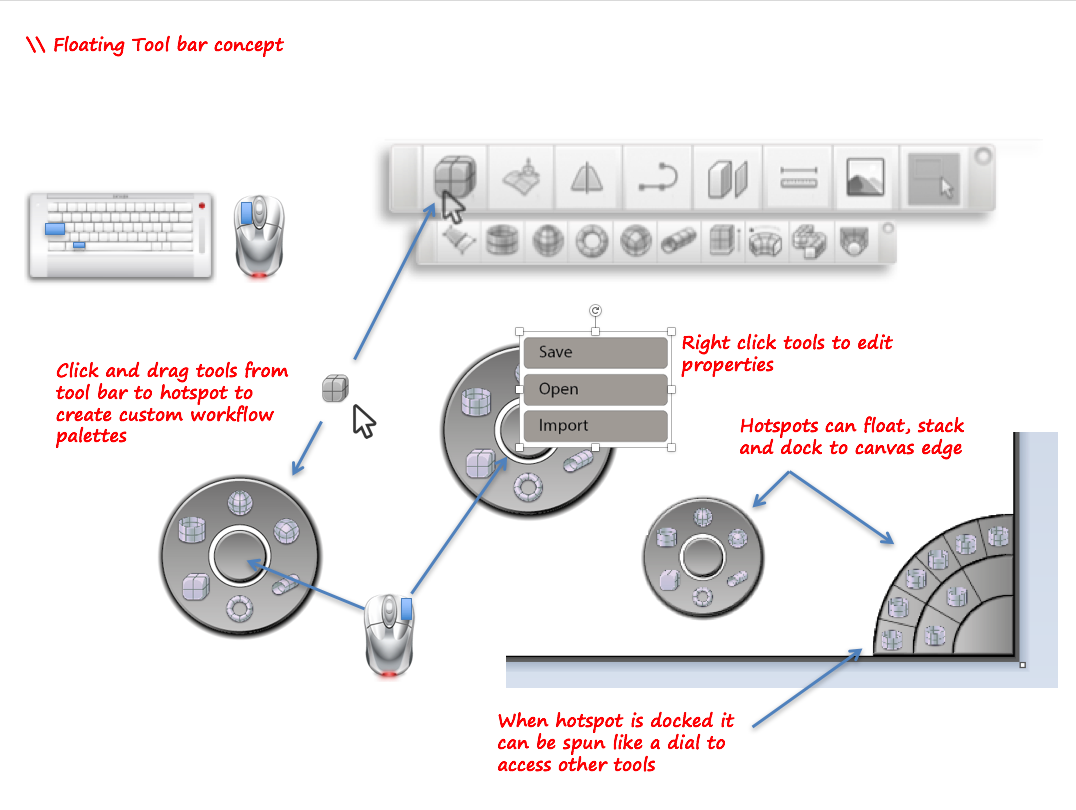 \\ Floating Tool bar concept

Click and drag tools from tool bar to hotspot to create custom workflow palettes

Save

Open

Import

Right click tools to edit properties

Hotspots can float, stack and dock to canvas edge

When hotspot is docked it can be spun like a dial to access other tools