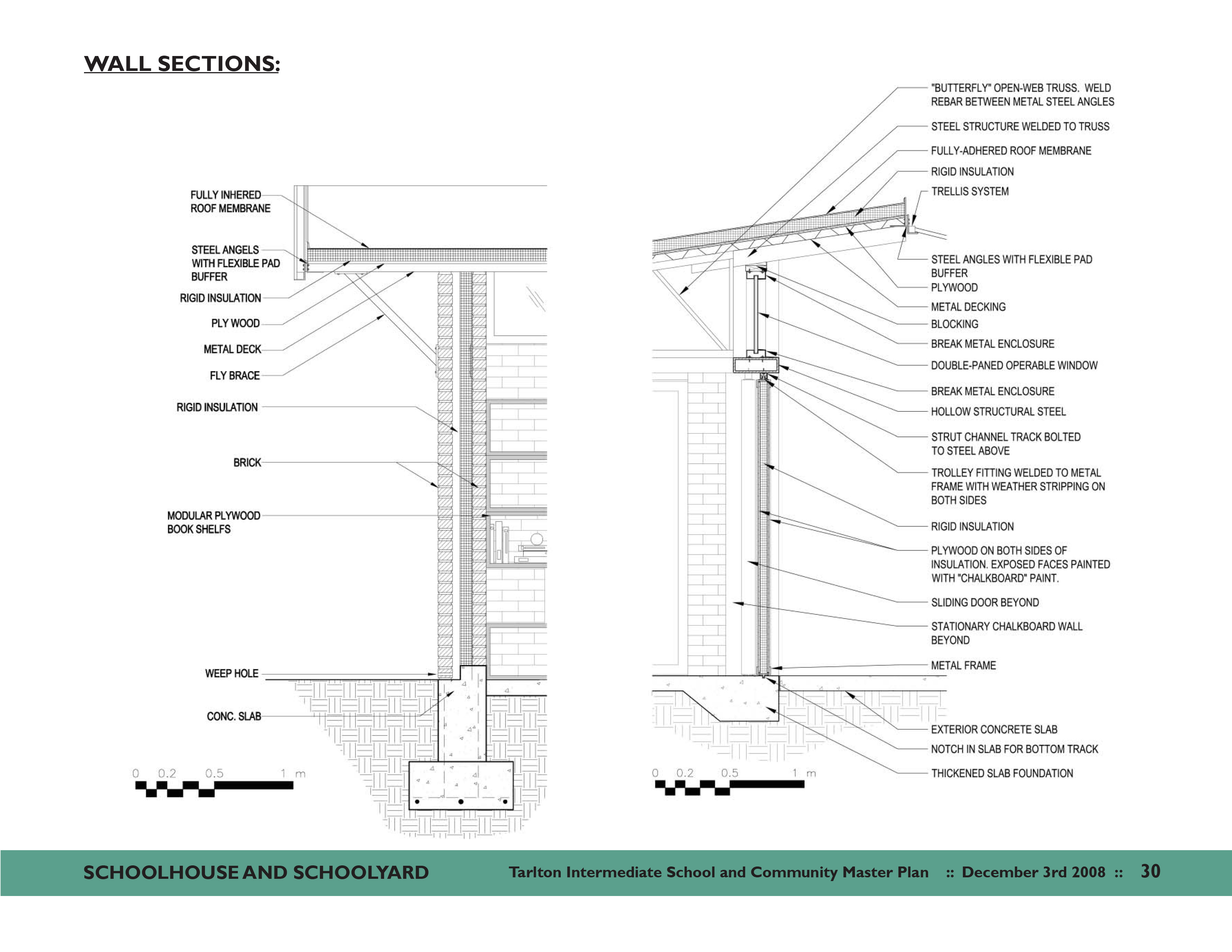 WALL SECTIONS:

FULLY INHERED ROOF MEMBRANE

STEEL ANGELS WITH FLEXIBLE PAD BUFFER

RIGID INSULATION

PLY WOOD

METAL DECK

FLY BRACE

RIGID INSULATION

BRICK

MODULAR PLYWOOD BOOK SHELFS

WEEP HOLE

CONC. SLAB

0 0.2 0.5 1 m

"BUTTERFLY" OPEN-WEB TRUSS. WELD REBAR BETWEEN METAL STEEL ANGLES

STEEL STRUCTURE WELDED TO TRUSS

FULLY-ADHERED ROOF MEMBRANE

RIGID INSULATION

TRELLIS SYSTEM

STEEL ANGLES WITH FLEXIBLE PAD BUFFER

PLYWOOD

METAL DECKING

BLOCKING

BREAK METAL ENCLOSURE

DOUBLE-PANED OPERABLE WINDOW

BREAK METAL ENCLOSURE

HOLLOW STRUCTURAL STEEL

STRUT CHANNEL TRACK BOLTED TO STEEL ABOVE

TROLLEY FITTING WELDED TO METAL FRAME WITH WEATHER STRIPPING ON BOTH SIDES

RIGID INSULATION

PLYWOOD ON BOTH SIDES OF INSULATION. EXPOSED FACES PAINTED WITH "CHALKBOARD" PAINT.

SLIDING DOOR BEYOND

STATIONARY CHALKBOARD WALL BEYOND

METAL FRAME

EXTERIOR CONCRETE SLAB

NOTCH IN SLAB FOR BOTTOM TRACK

THICKENED SLAB FOUNDATION

0 0.2 0.5 1 m

SCHOOLHOUSE AND SCHOOLYARD Tarlton Intermediate School and Community Master Plan :: December 3rd 2008 :: 30