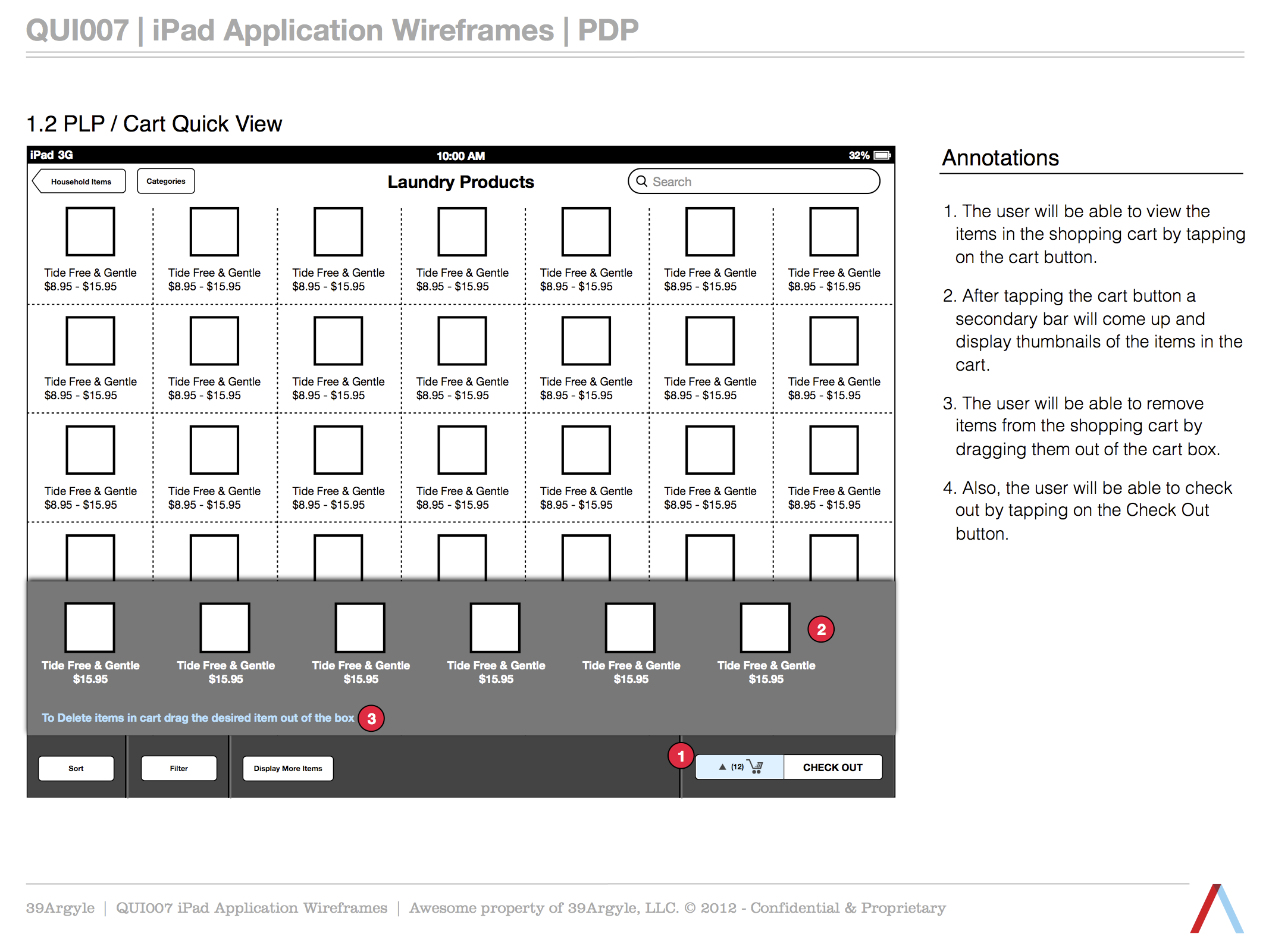 QUI007 | iPad Application Wireframes | PDP

1.2 PLP / Cart Quick View

iPad 3G 10:00 AM 32%

Household Items Categories Laundry Products Search

Tide Free & Gentle
$8.95 - $15.95

Tide Free & Gentle
$8.95 - $15.95

Tide Free & Gentle
$8.95 - $15.95

Tide Free & Gentle
$8.95 - $15.95

Tide Free & Gentle
$8.95 - $15.95

Tide Free & Gentle
$8.95 - $15.95

Tide Free & Gentle
$8.95 - $15.95

Tide Free & Gentle
$8.95 - $15.95

Tide Free & Gentle
$8.95 - $15.95

Tide Free & Gentle
$8.95 - $15.95

Tide Free & Gentle
$8.95 - $15.95

Tide Free & Gentle
$8.95 - $15.95

Tide Free & Gentle
$8.95 - $15.95

Tide Free & Gentle
$8.95 - $15.95

Tide Free & Gentle
$8.95 - $15.95

Tide Free & Gentle
$8.95 - $15.95

Tide Free & Gentle
$8.95 - $15.95

Tide Free & Gentle
$8.95 - $15.95

Tide Free & Gentle
$8.95 - $15.95

Tide Free & Gentle
$8.95 - $15.95

Tide Free & Gentle
$8.95 - $15.95

Tide Free & Gentle
$15.95

Tide Free & Gentle
$15.95

Tide Free & Gentle
$15.95

Tide Free & Gentle
$15.95

Tide Free & Gentle
$15.95

Tide Free & Gentle
$15.95

2

To Delete items in cart drag the desired item out of the box 3

Sort Filter Display More Items 1 (12) CHECK OUT

Annotations

1. The user will be able to view the items in the shopping cart by tapping on the cart button.

2. After tapping the cart button a secondary bar will come up and display thumbnails of the items in the cart.

3. The user will be able to remove items from the shopping cart by dragging them out of the cart box.

4. Also, the user will be able to check out by tapping on the Check Out button.

39Argyle | QUI007 iPad Application Wireframes | Awesome property of 39Argyle, LLC. © 2012 - Confidential & Proprietary