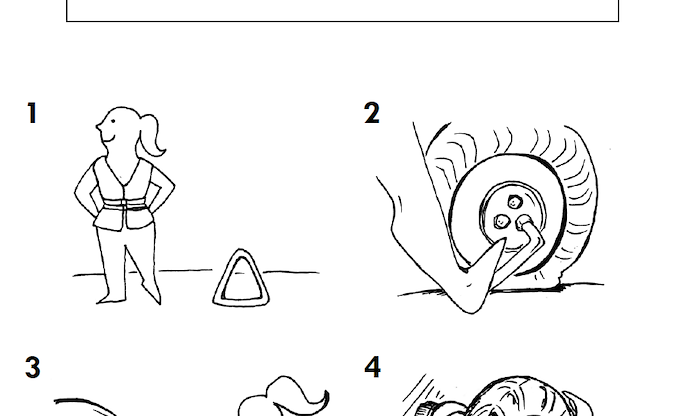 1

2

3

4