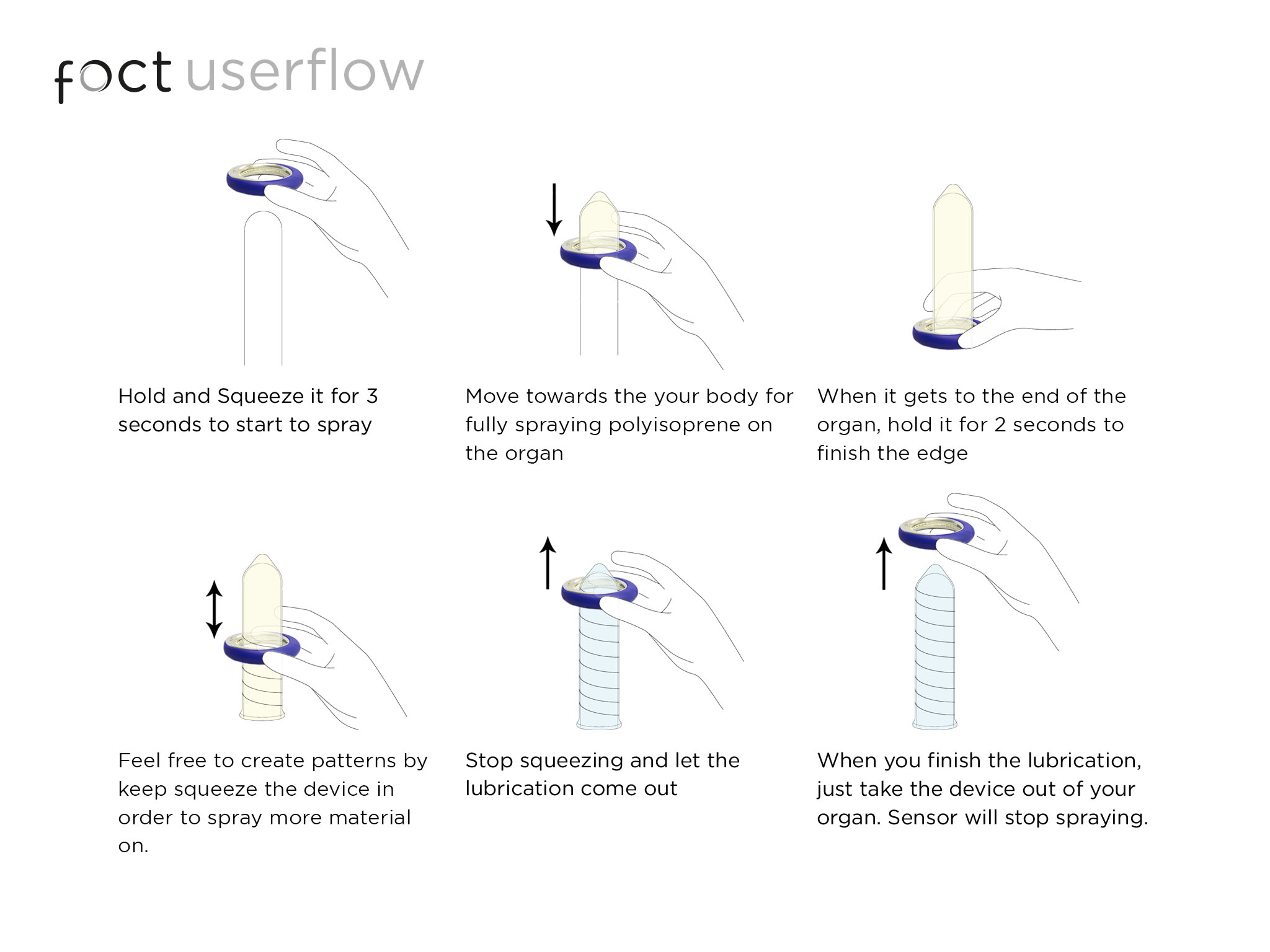 foct userflow

Hold and Squeeze it for 3 seconds to start to spray

Move towards the your body for fully spraying polyisoprene on the organ

When it gets to the end of the organ, hold it for 2 seconds to finish the edge

Feel free to create patterns by keep squeeze the device in order to spray more material on.

Stop squeezing and let the lubrication come out

When you finish the lubrication, just take the device out of your organ. Sensor will stop spraying.