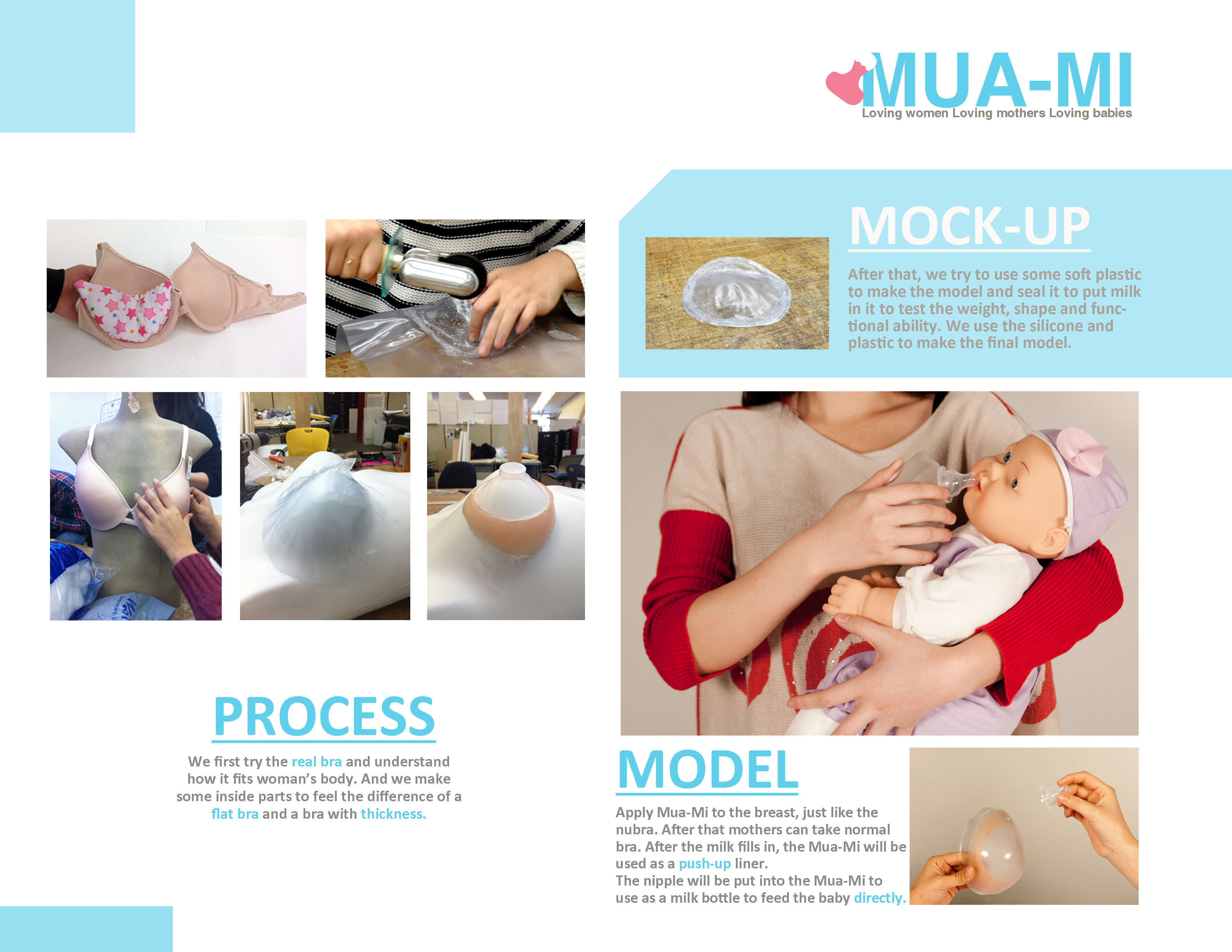 MUA-MI
Loving women Loving mothers Loving babies

MOCK-UP

After that, we try to use some soft plastic to make the model and seal it to put milk in it to test the weight, shape and functional ability. We use the silicone and plastic to make the final model.

PROCESS

We first try the real bra and understand how it fits woman's body. And we make some inside parts to feel the difference of a flat bra and a bra with thickness.

MODEL

Apply Mua-Mi to the breast, just like the nubra. After that mothers can take normal bra. After the milk fills in, the Mua-Mi will be used as a push-up liner.
The nipple will be put into the Mua-Mi to use as a milk bottle to feed the baby directly.