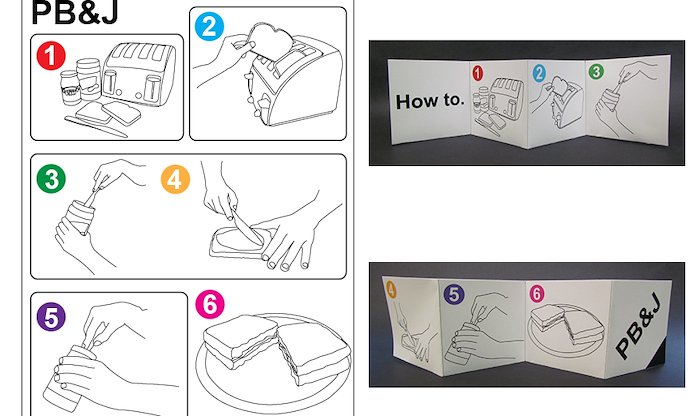 PB&J

1

2

3

4

5

6

How to.

1

2

3

4

5

6

PB&J