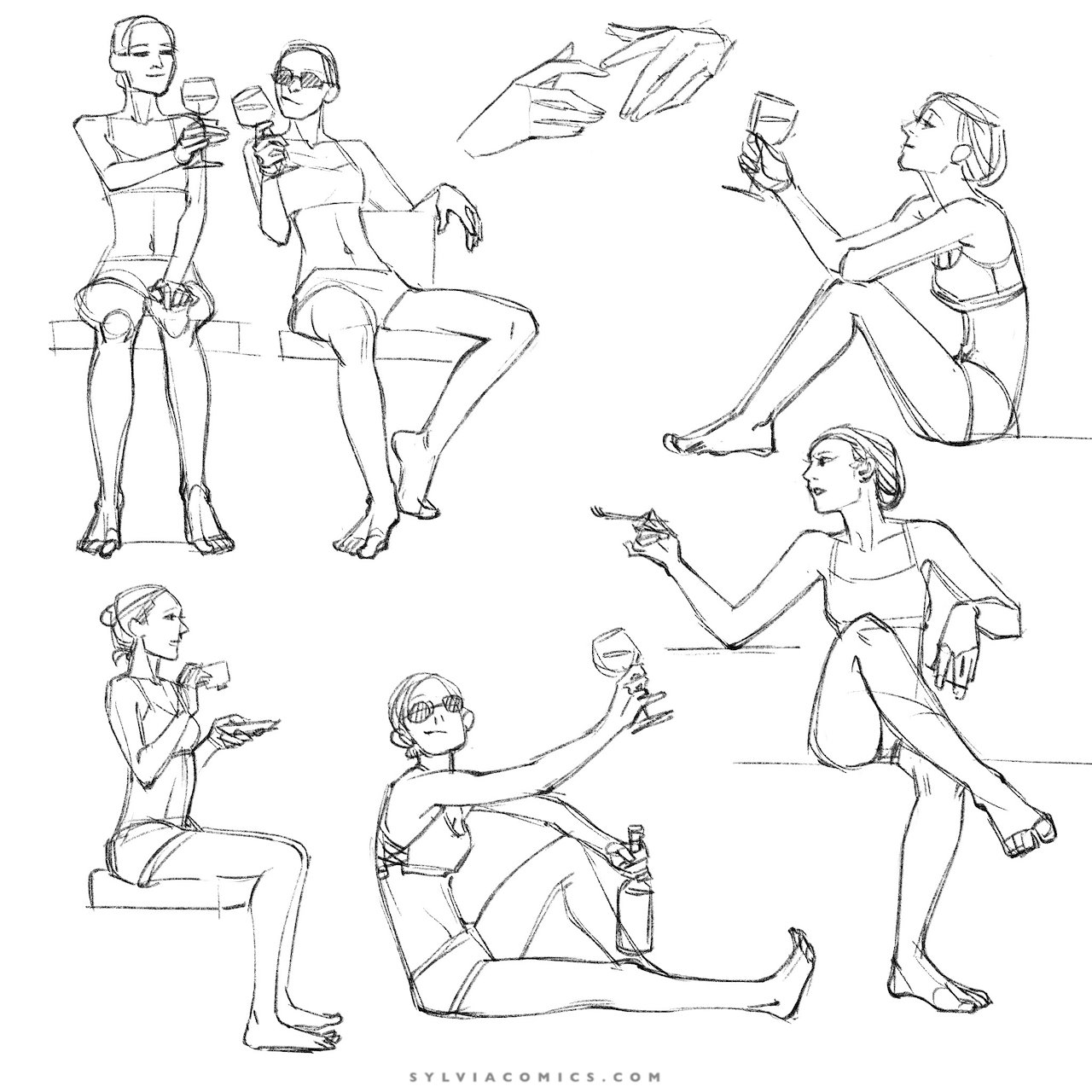 SYLVIACOMICS.COM