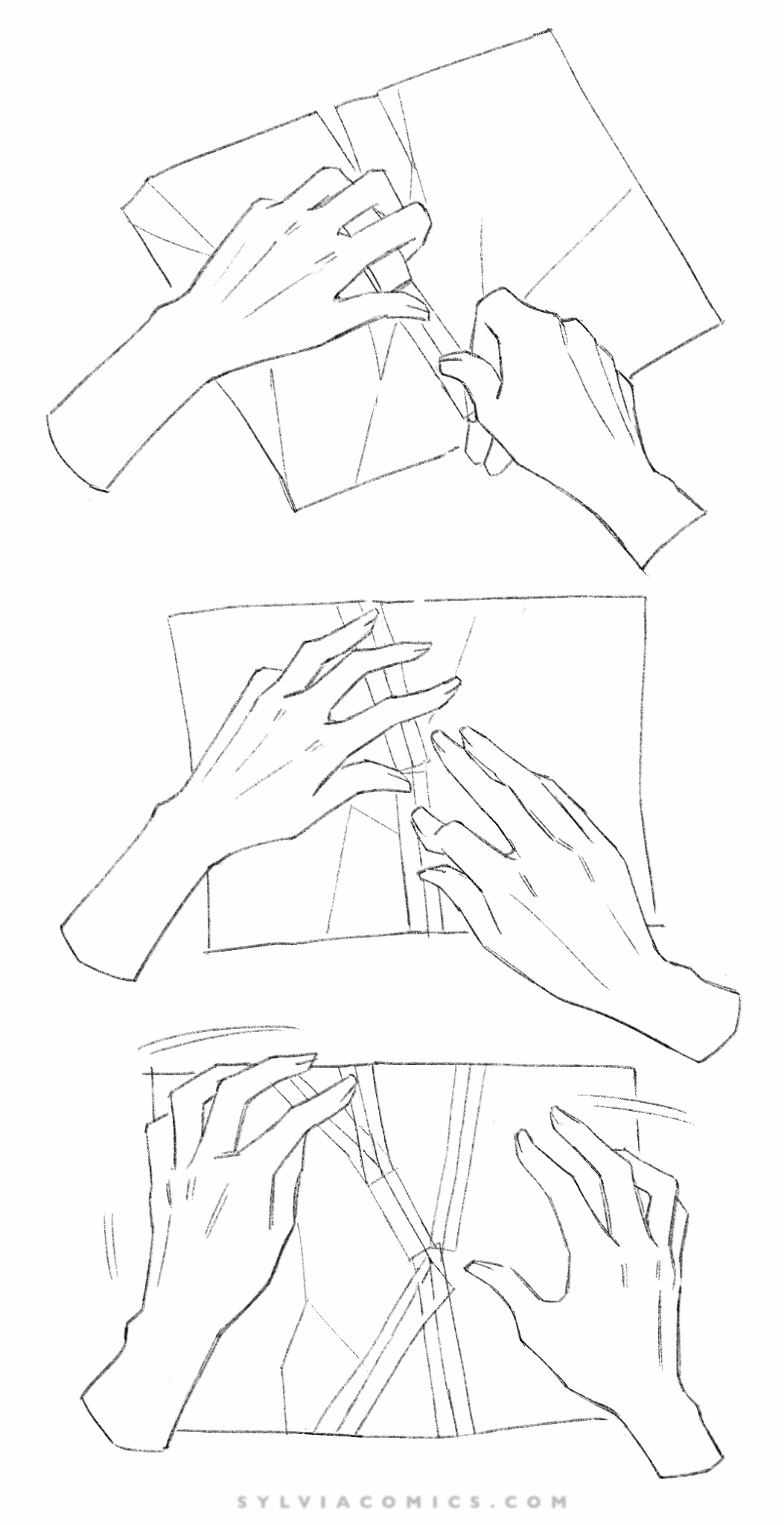 SYLVIACOMICS.COM