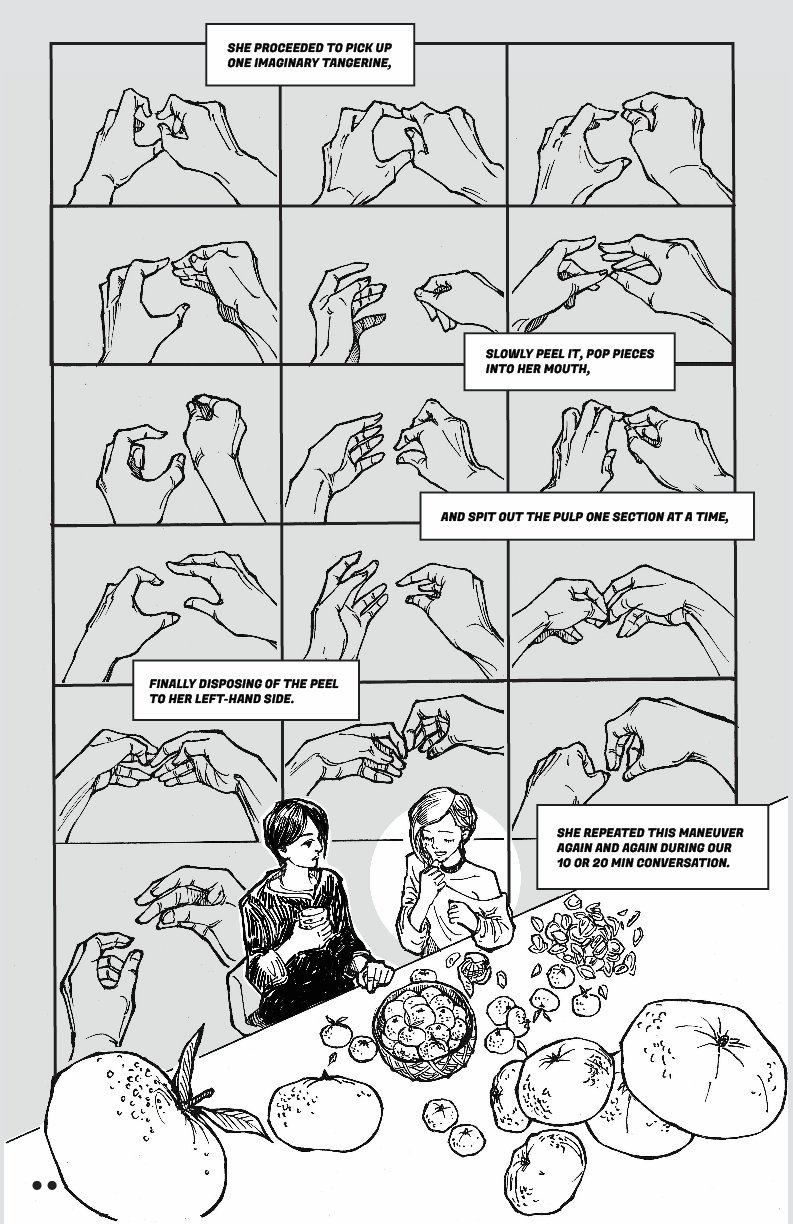 SHE PROCEEDED TO PICK UP ONE IMAGINARY TANGERINE,

SLOWLY PEEL IT, POP PIECES INTO HER MOUTH,

AND SPIT OUT THE PULP ONE SECTION AT A TIME,

FINALLY DISPOSING OF THE PEEL TO HER LEFT-HAND SIDE.

SHE REPEATED THIS MANEUVER AGAIN AND AGAIN DURING OUR 10 OR 20 MIN CONVERSATION.