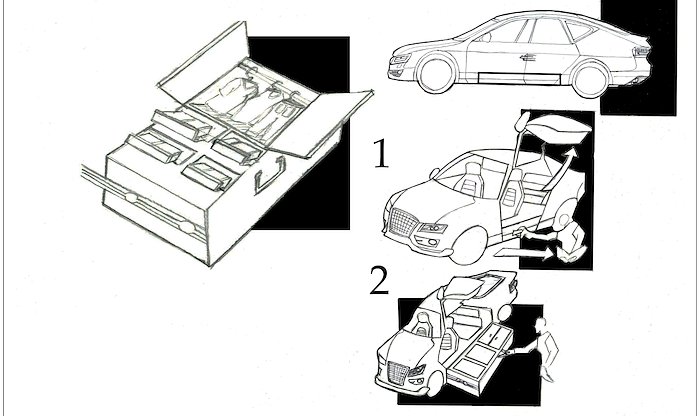 1

2