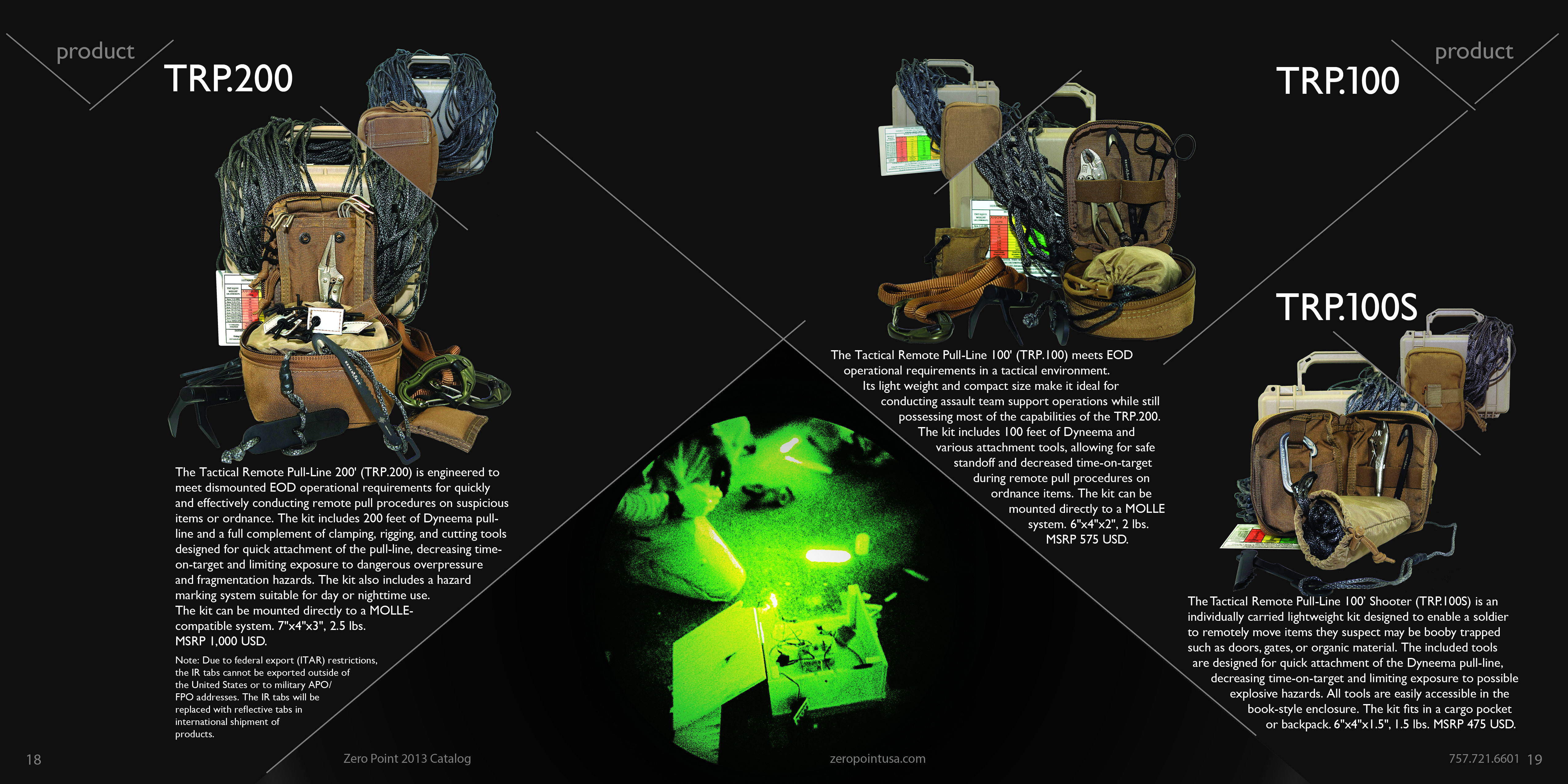 product

TRP.200

The Tactical Remote Pull-Line 200' (TRP.200) is engineered to meet dismounted EOD operational requirements for quickly and effectively conducting remote pull procedures on suspicious items or ordnance. The kit includes 200 feet of Dyneema pull-line and a full complement of clamping, rigging, and cutting tools designed for quick attachment of the pull-line, decreasing time-on-target and limiting exposure to dangerous overpressure and fragmentation hazards. The kit also includes a hazard marking system suitable for day or nighttime use.
The kit can be mounted directly to a MOLLE-compatible system. 7"x4"x3", 2.5 lbs.
MSRP 1,000 USD.

Note: Due to federal export (ITAR) restrictions, the IR tabs cannot be exported outside of the United States or to military APO/FPO addresses. The IR tabs will be replaced with reflective tabs in international shipment of products.

18 Zero Point 2013 Catalog

product

TRP.100

The Tactical Remote Pull-Line 100' (TRP.100) meets EOD operational requirements in a tactical environment. Its light weight and compact size make it ideal for conducting assault team support operations while still possessing most of the capabilities of the TRP.200. The kit includes 100 feet of Dyneema and various attachment tools, allowing for safe standoff and decreased time-on-target during remote pull procedures on ordnance items. The kit can be mounted directly to a MOLLE system. 6"x4"x2", 2 lbs. MSRP 575 USD.

TRP.100S

The Tactical Remote Pull-Line 100' Shooter (TRP.100S) is an individually carried lightweight kit designed to enable a soldier to remotely move items they suspect may be booby trapped such as doors, gates, or organic material. The included tools are designed for quick attachment of the Dyneema pull-line, decreasing time-on-target and limiting exposure to possible explosive hazards. All tools are easily accessible in the book-style enclosure. The kit fits in a cargo pocket or backpack. 6"x4"x1.5", 1.5 lbs. MSRP 475 USD.

zeropointusa.com 757.721.6601 19