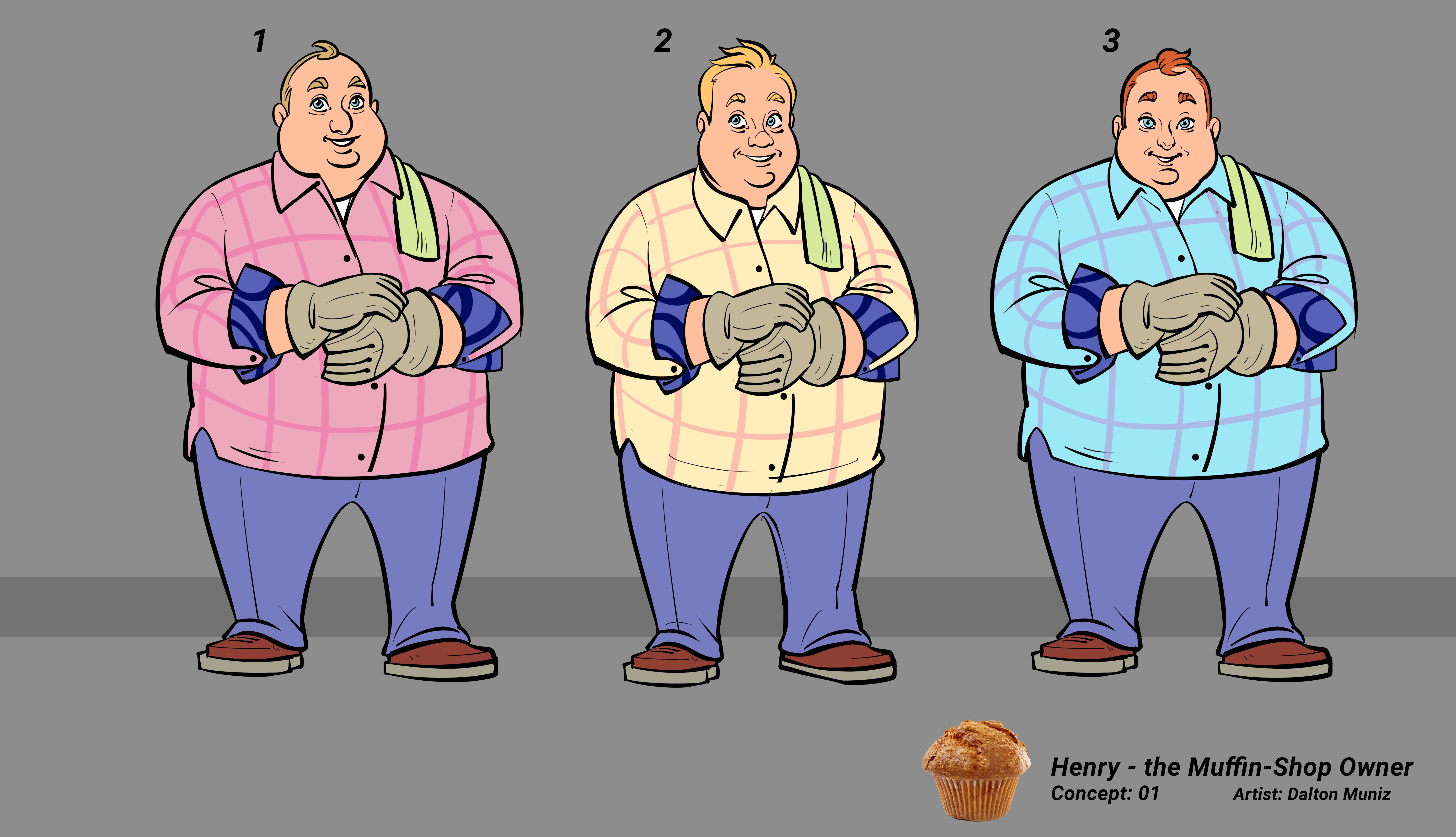 1

2

3

Henry - the Muffin-Shop Owner
Concept: 01 Artist: Dalton Muniz