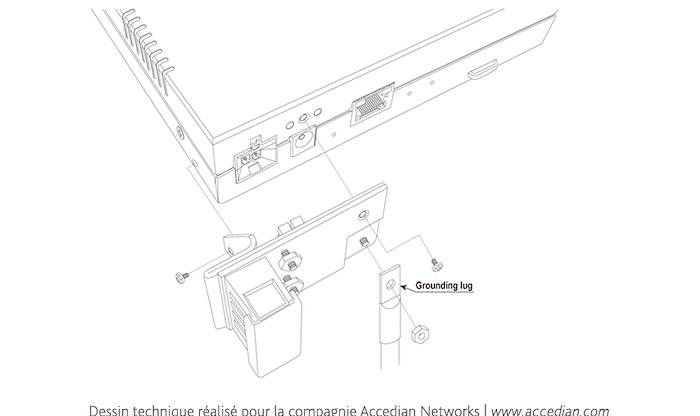 Grounding lug

Dessin technique réalisé pour la compagnie Accedian Networks | www.accedian.com