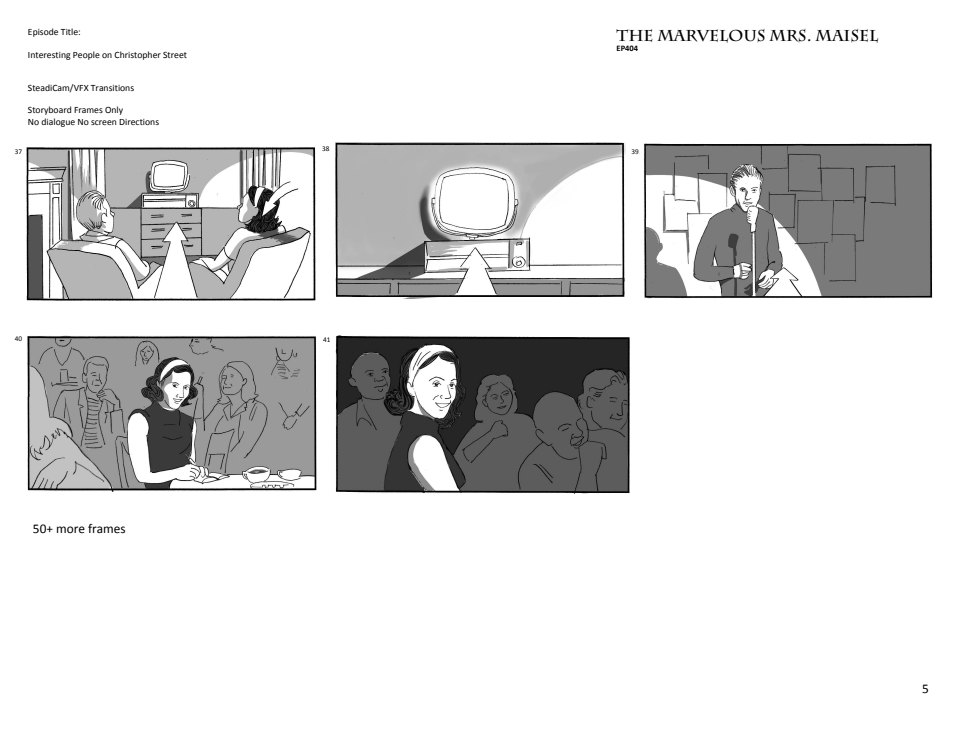 Episode Title:

Interesting People on Christopher Street

SteadiCam/VFX Transitions

Storyboard Frames Only
No dialogue No screen Directions

THE MARVELOUS MRS. MAISEL
EP404

37

38

39

40

41

50+ more frames

5