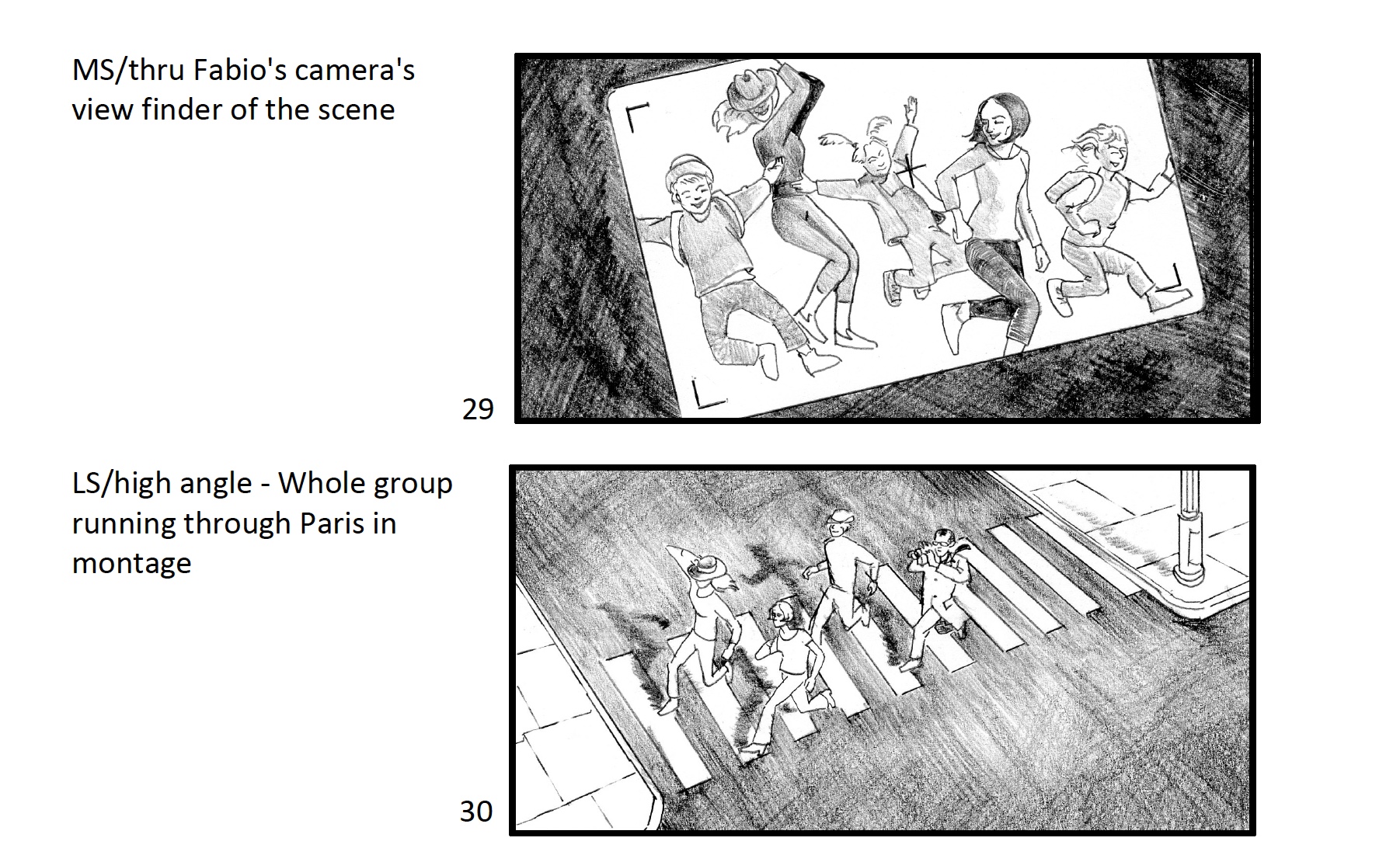 MS/thru Fabio's camera's view finder of the scene

29

LS/high angle - Whole group running through Paris in montage

30