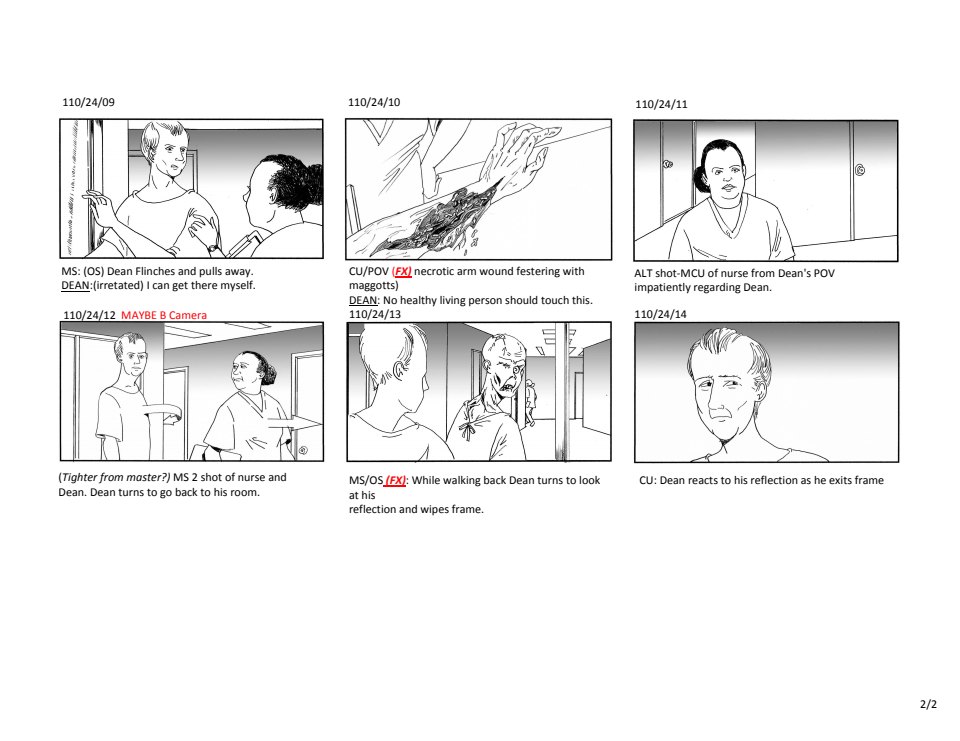 110/24/09

MS: (OS) Dean Flinches and pulls away.
DEAN:(irretated) I can get there myself.

110/24/10

CU/POV (FX) necrotic arm wound festering with maggotts)
DEAN: No healthy living person should touch this.

110/24/11

ALT shot-MCU of nurse from Dean's POV impatiently regarding Dean.

110/24/12 MAYBE B Camera

(Tighter from master?) MS 2 shot of nurse and Dean. Dean turns to go back to his room.

110/24/13

MS/OS (FX): While walking back Dean turns to look at his
reflection and wipes frame.

110/24/14

CU: Dean reacts to his reflection as he exits frame

2/2