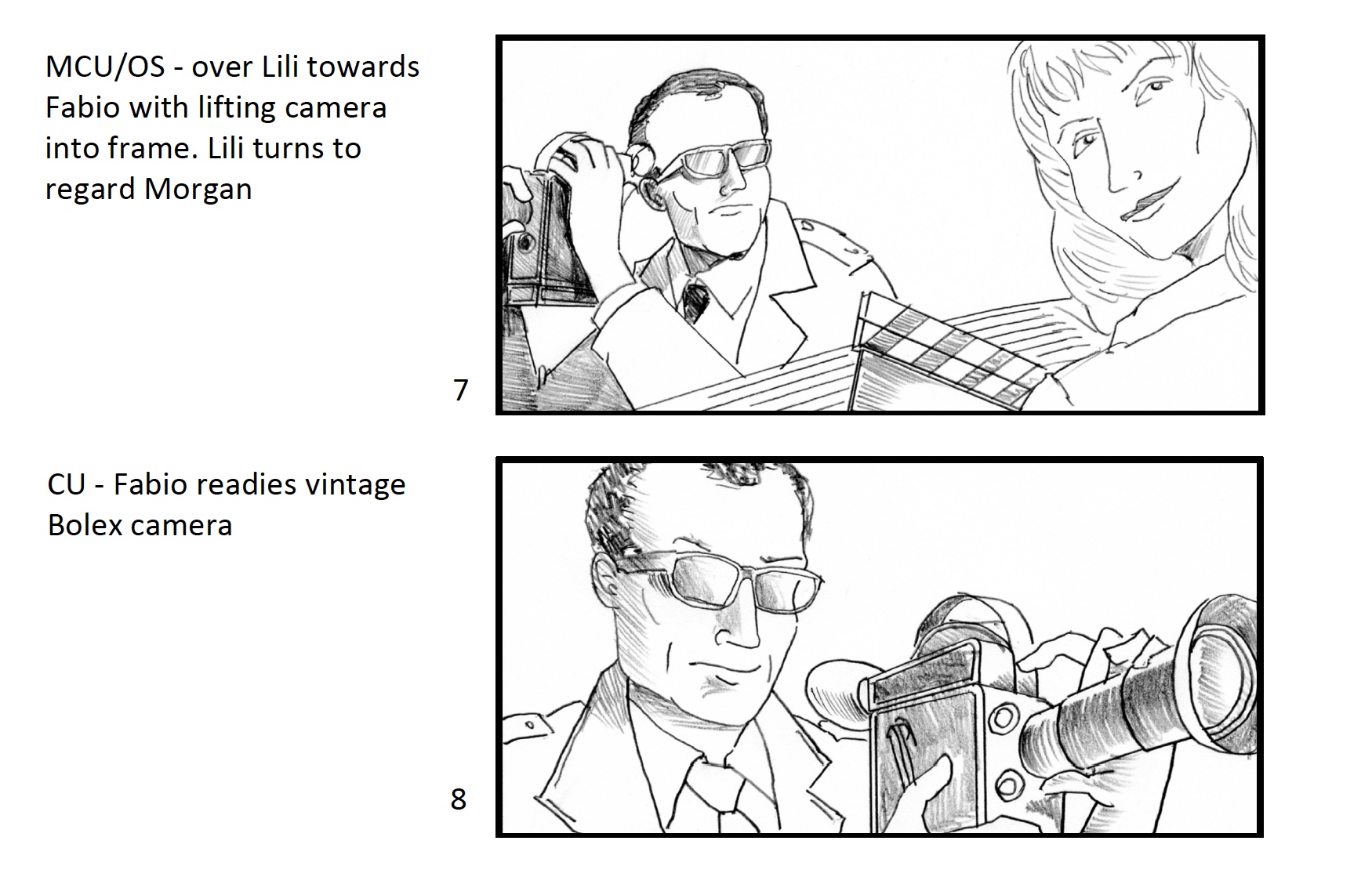 MCU/OS - over Lili towards Fabio with lifting camera into frame. Lili turns to regard Morgan

7

CU - Fabio readies vintage Bolex camera

8