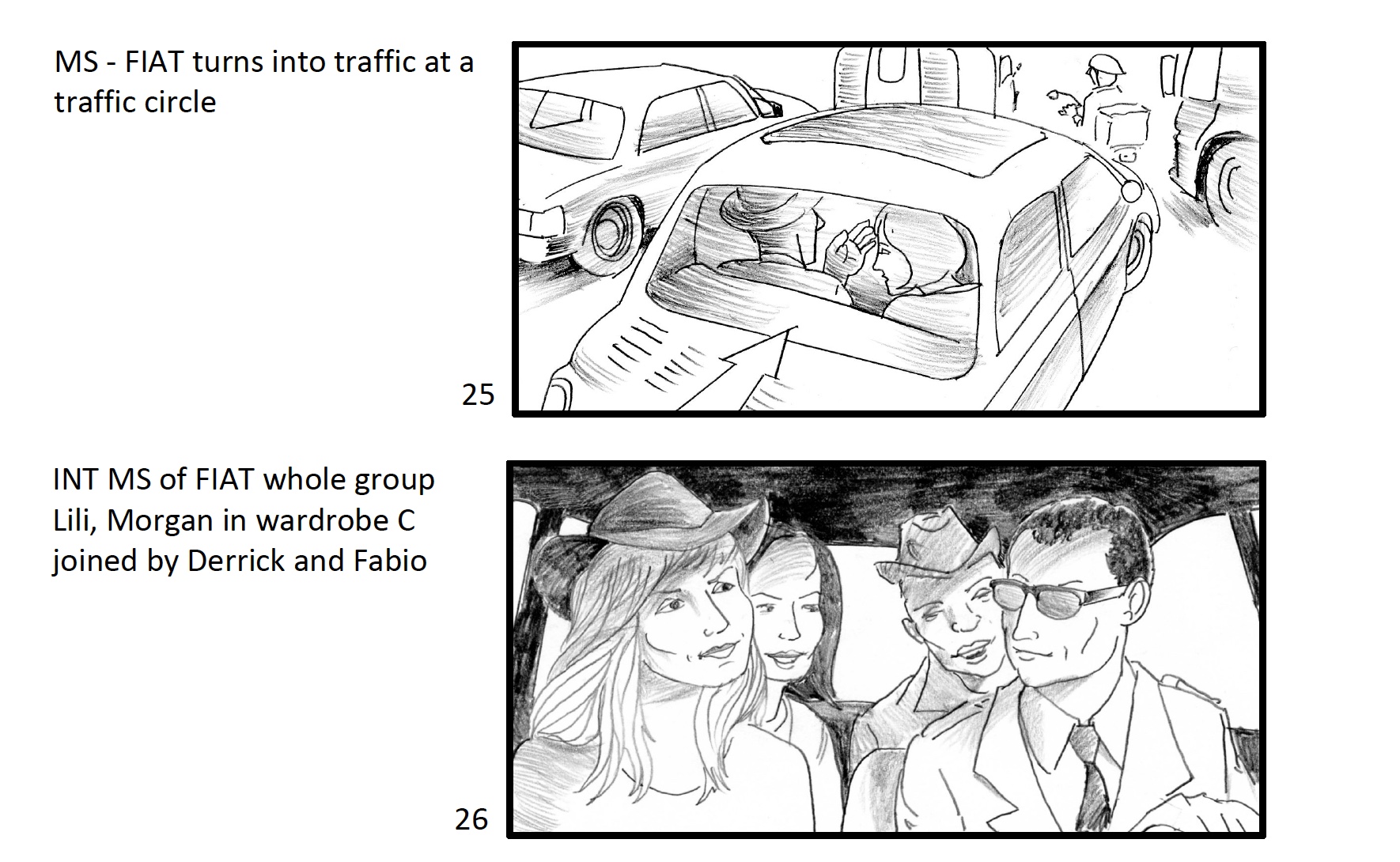 MS - FIAT turns into traffic at a traffic circle

25

INT MS of FIAT whole group Lili, Morgan in wardrobe C joined by Derrick and Fabio

26