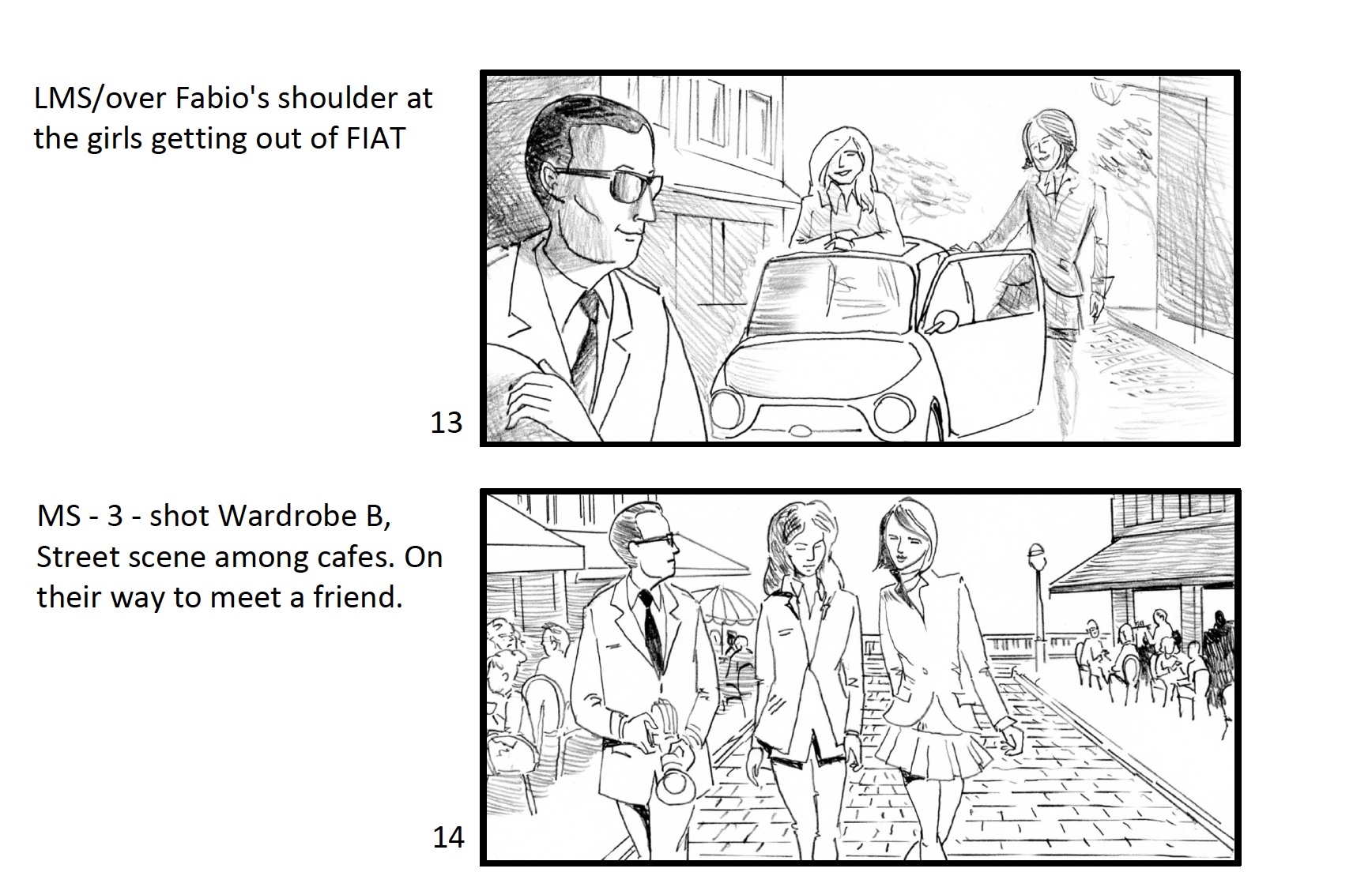 LMS/over Fabio's shoulder at the girls getting out of FIAT

13

MS - 3 - shot Wardrobe B, Street scene among cafes. On their way to meet a friend.

14