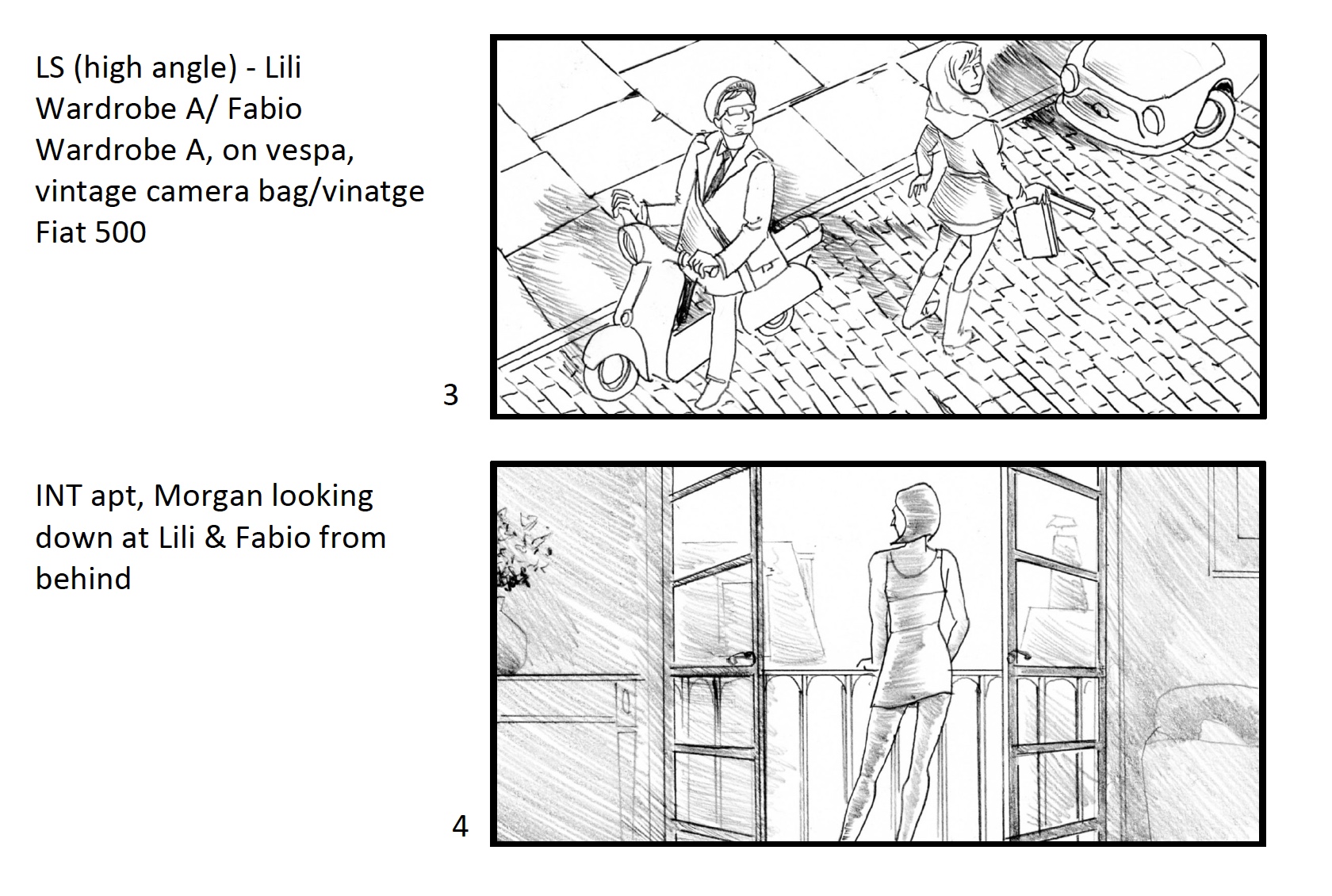 LS (high angle) - Lili Wardrobe A/ Fabio Wardrobe A, on vespa, vintage camera bag/vinatge Fiat 500

3

INT apt, Morgan looking down at Lili & Fabio from behind

4