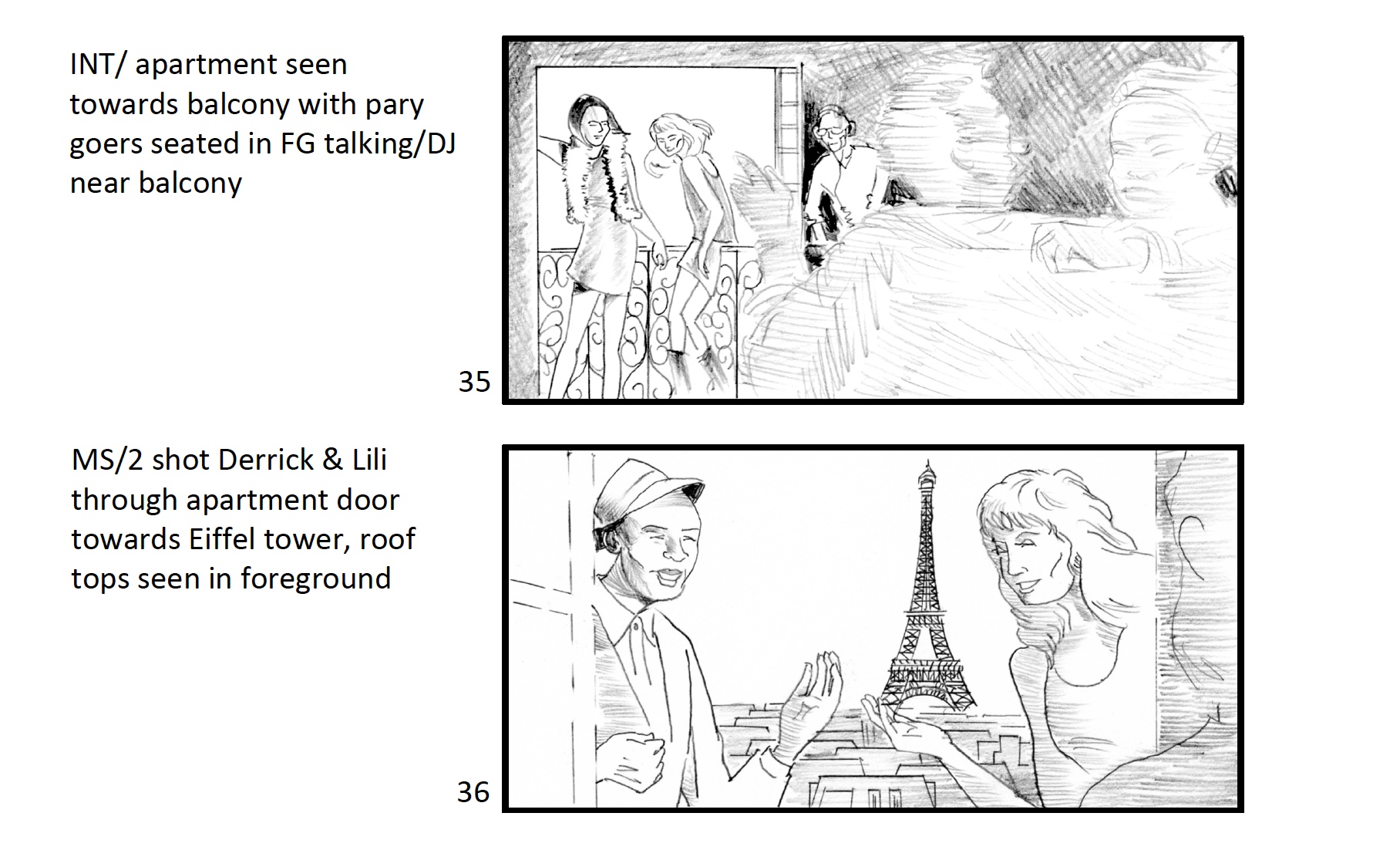 INT/ apartment seen towards balcony with pary goers seated in FG talking/DJ near balcony

35

MS/2 shot Derrick & Lili through apartment door towards Eiffel tower, roof tops seen in foreground

36