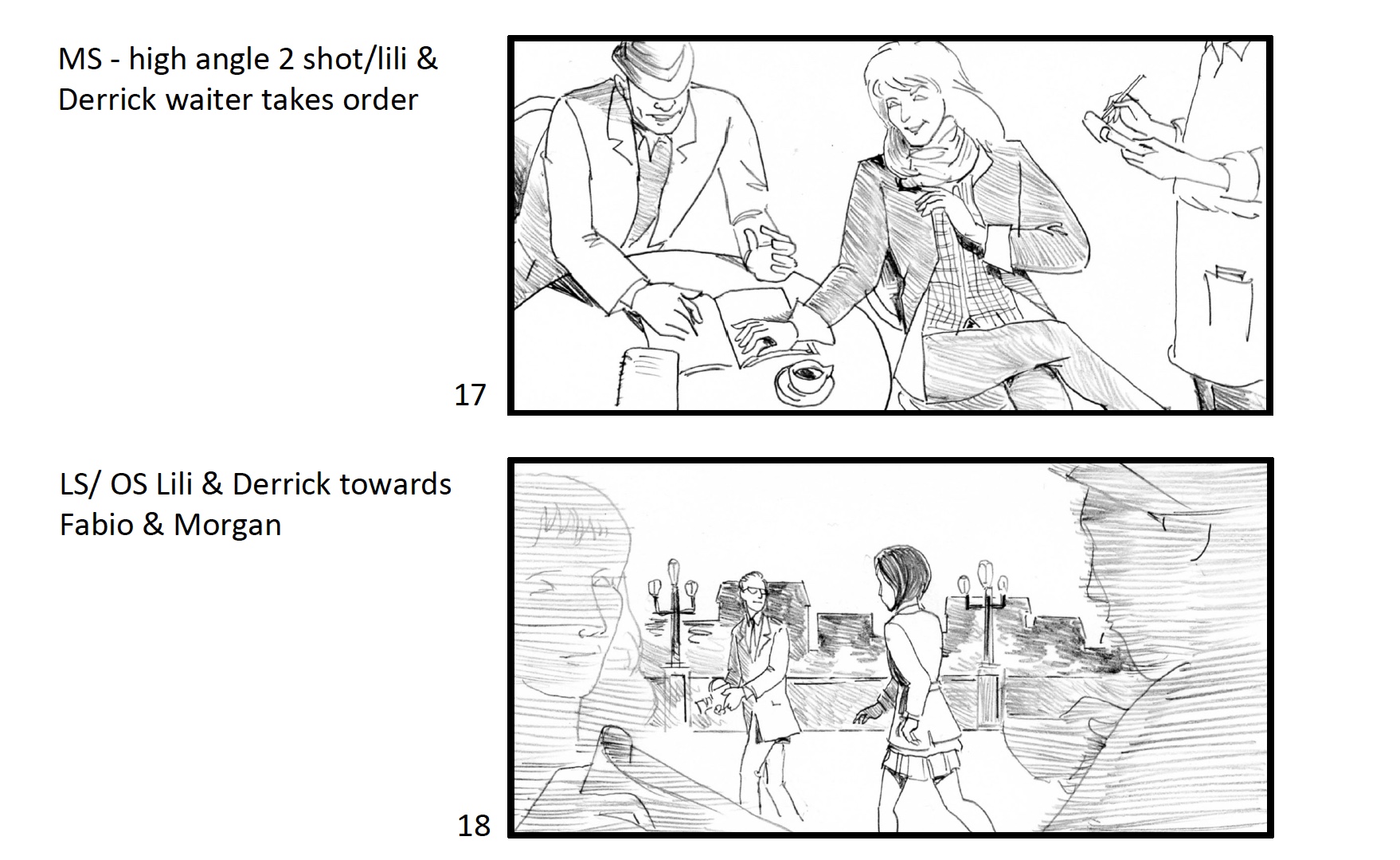 MS - high angle 2 shot/lili & Derrick waiter takes order

17

LS/ OS Lili & Derrick towards Fabio & Morgan

18