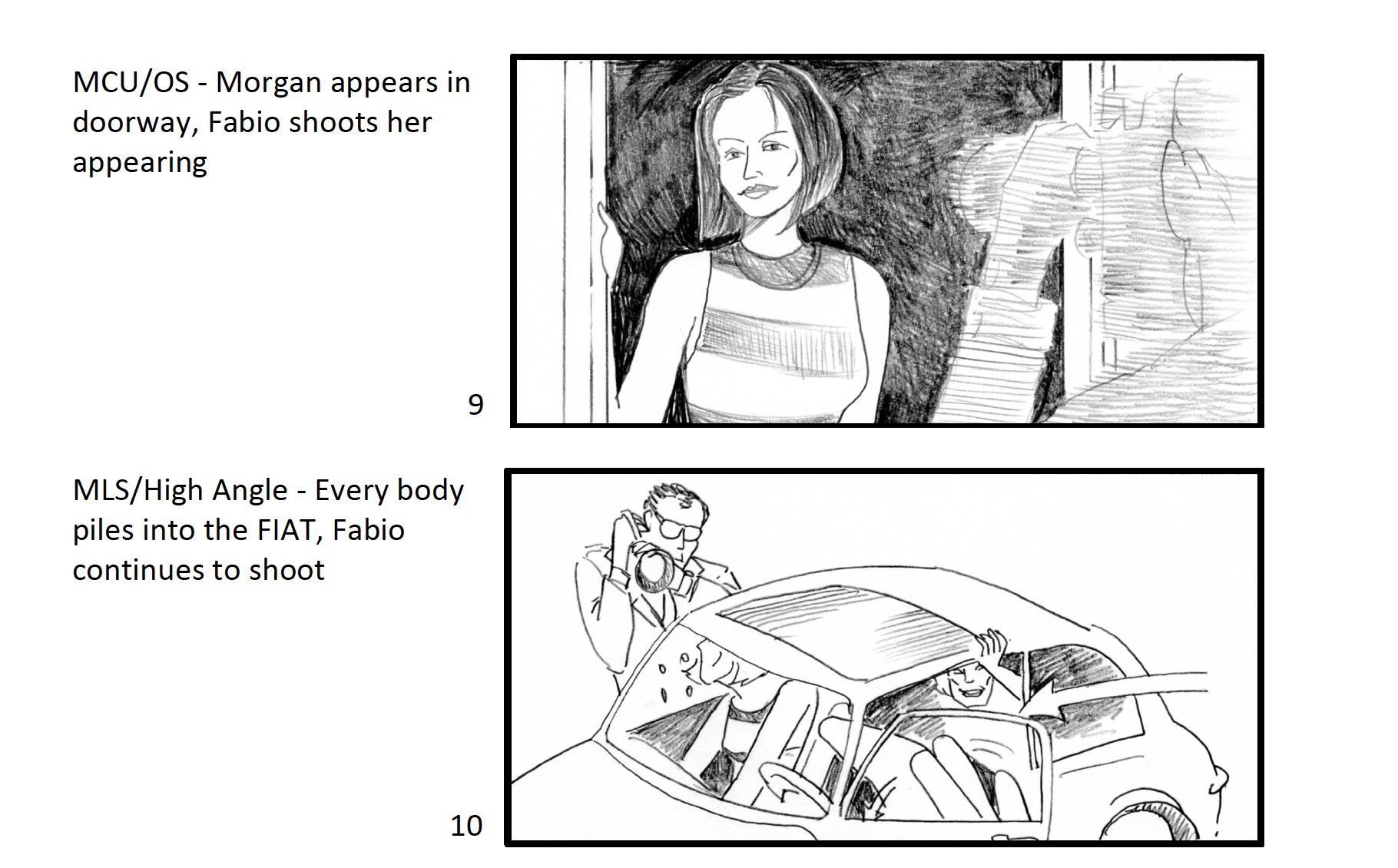 MCU/OS - Morgan appears in doorway, Fabio shoots her appearing

9

MLS/High Angle - Every body piles into the FIAT, Fabio continues to shoot

10