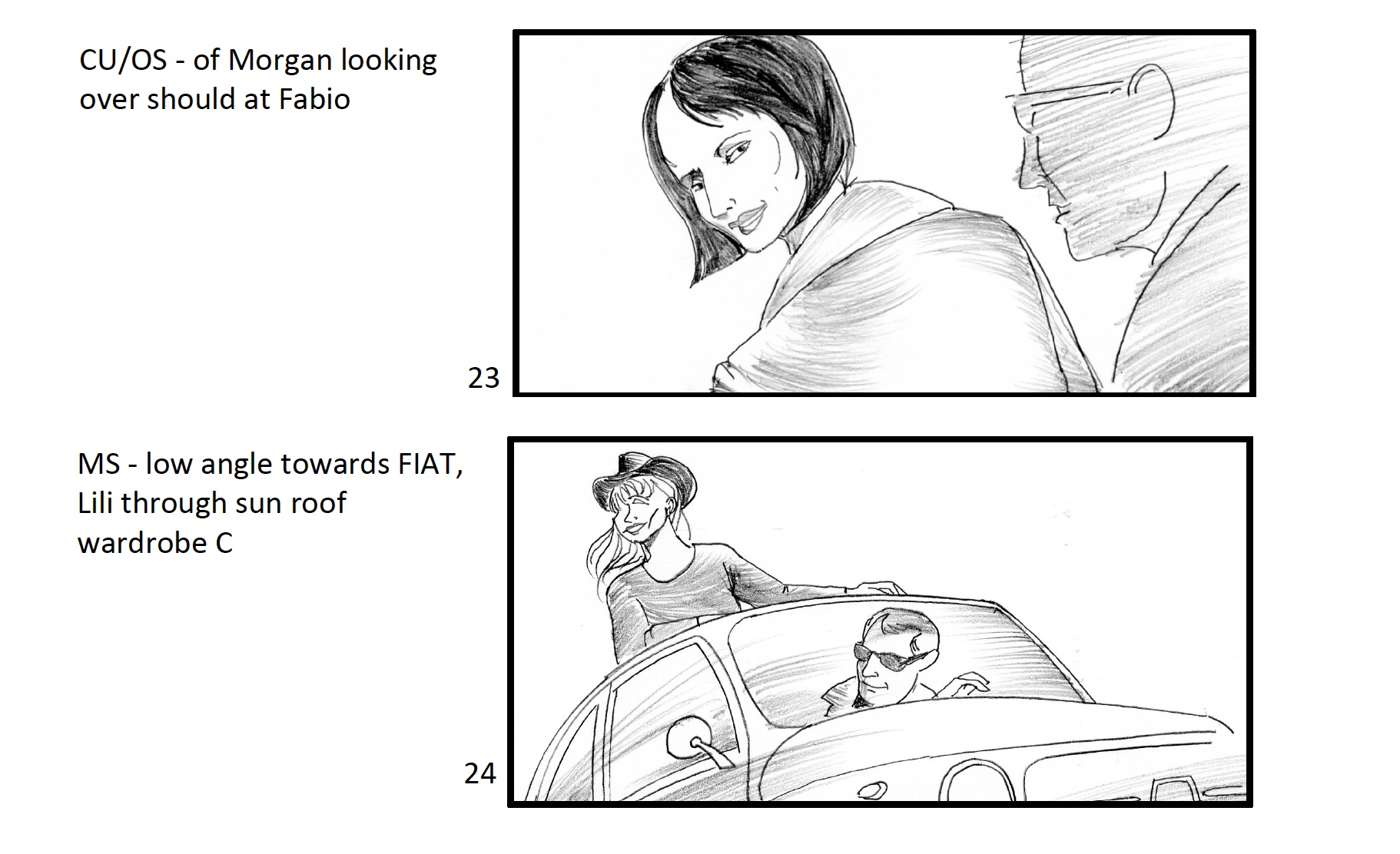 CU/OS - of Morgan looking over should at Fabio

23

MS - low angle towards FIAT, Lili through sun roof wardrobe C

24