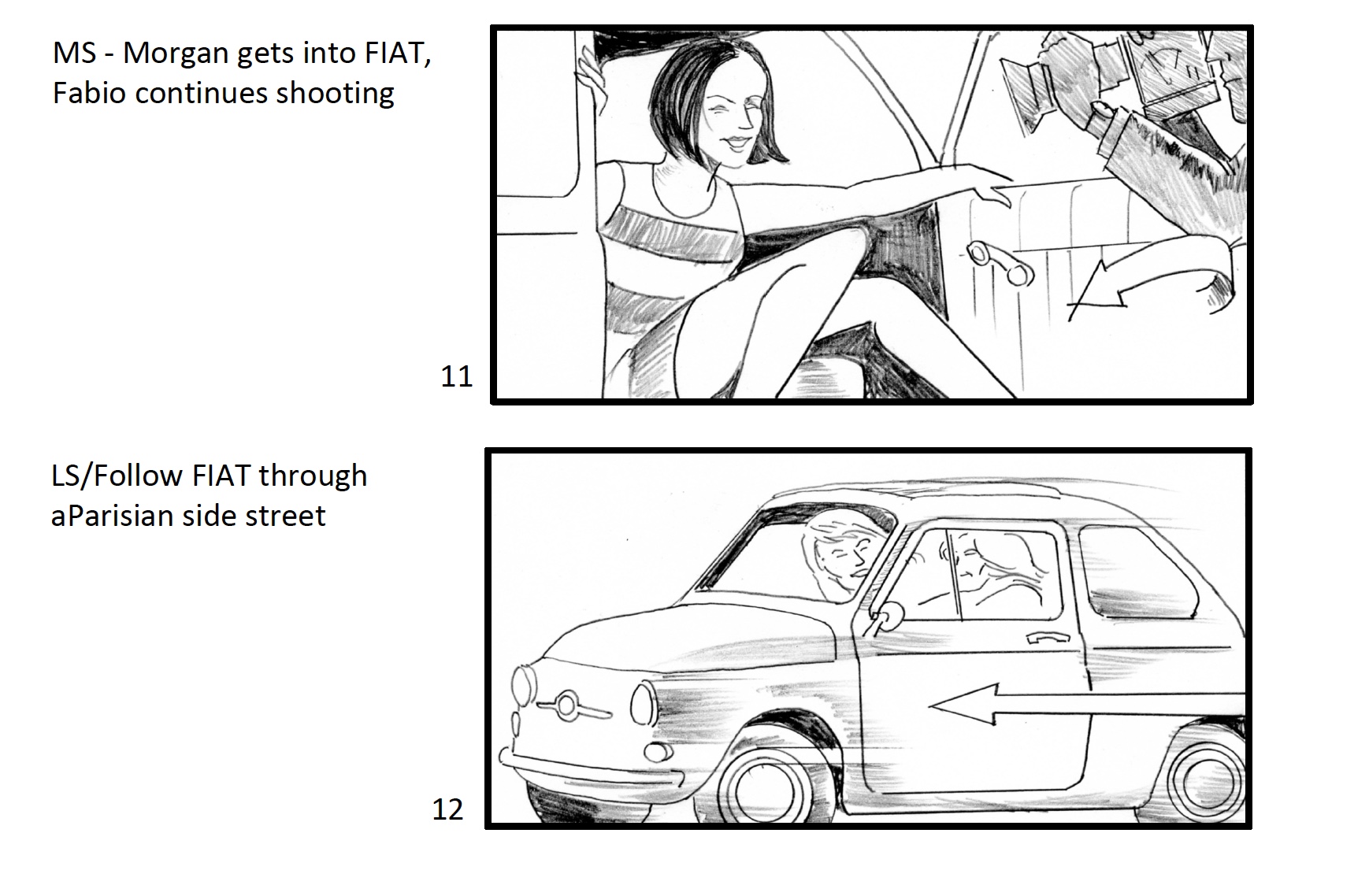 MS - Morgan gets into FIAT, Fabio continues shooting

11

LS/Follow FIAT through aParisian side street

12