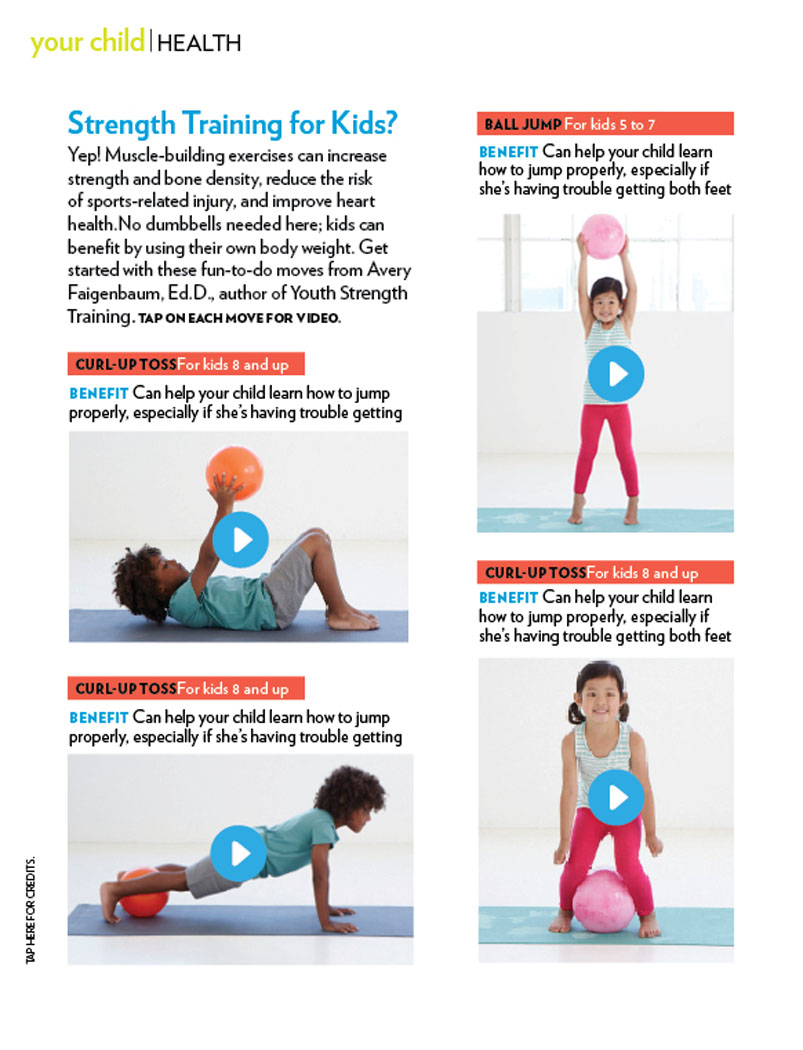 your child | HEALTH

Strength Training for Kids?

Yep! Muscle-building exercises can increase strength and bone density, reduce the risk of sports-related injury, and improve heart health.No dumbbells needed here; kids can benefit by using their own body weight. Get started with these fun-to-do moves from Avery Faigenbaum, Ed.D., author of Youth Strength Training. TAP ON EACH MOVE FOR VIDEO.

CURL-UP TOSS For kids 8 and up

BENEFIT Can help your child learn how to jump properly, especially if she's having trouble getting

CURL-UP TOSS For kids 8 and up

BENEFIT Can help your child learn how to jump properly, especially if she's having trouble getting

BALL JUMP For kids 5 to 7

BENEFIT Can help your child learn how to jump properly, especially if she's having trouble getting both feet

CURL-UP TOSS For kids 8 and up

BENEFIT Can help your child learn how to jump properly, especially if she's having trouble getting both feet

TAP HERE FOR CREDITS.