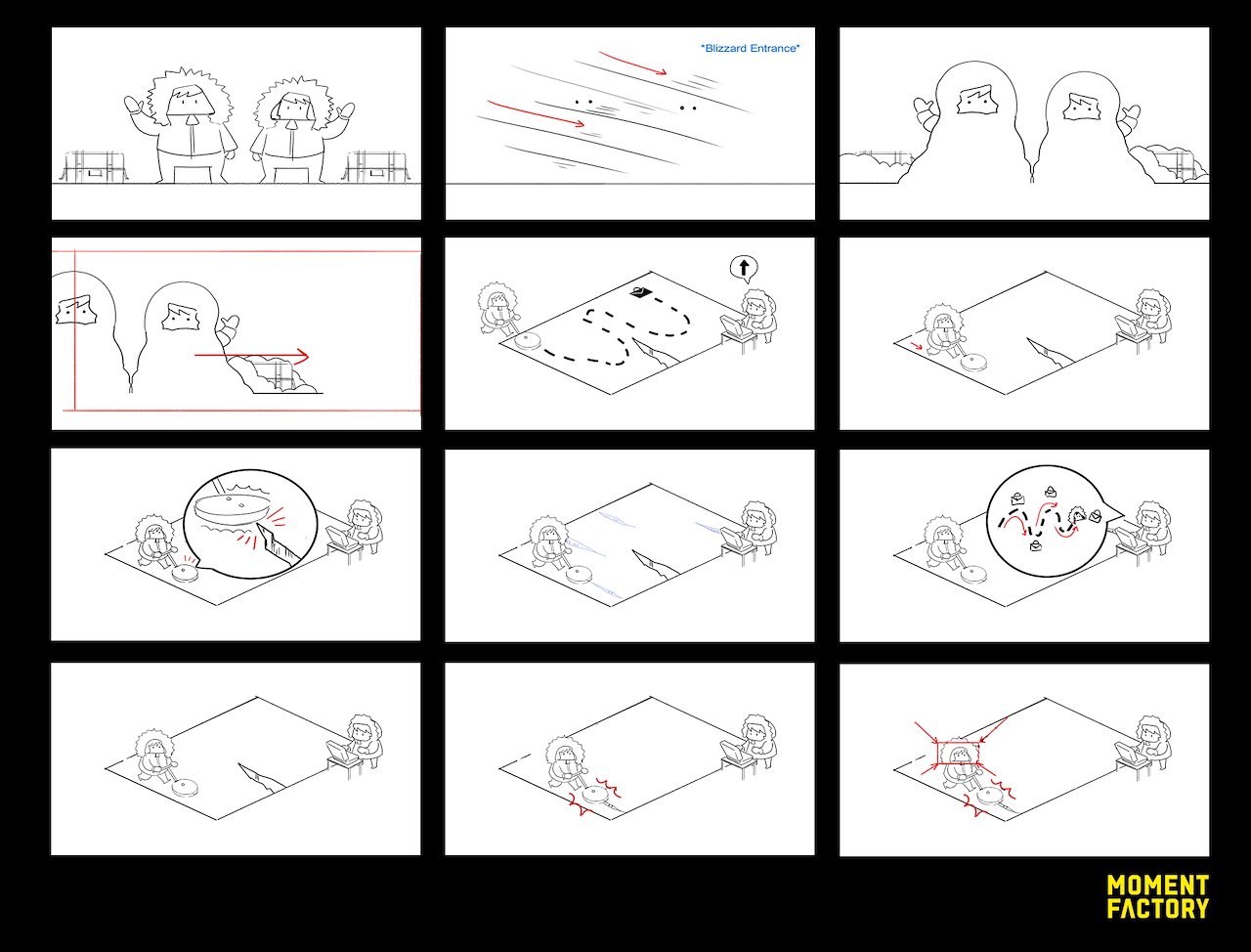 *Blizzard Entrance*

MOMENT FACTORY