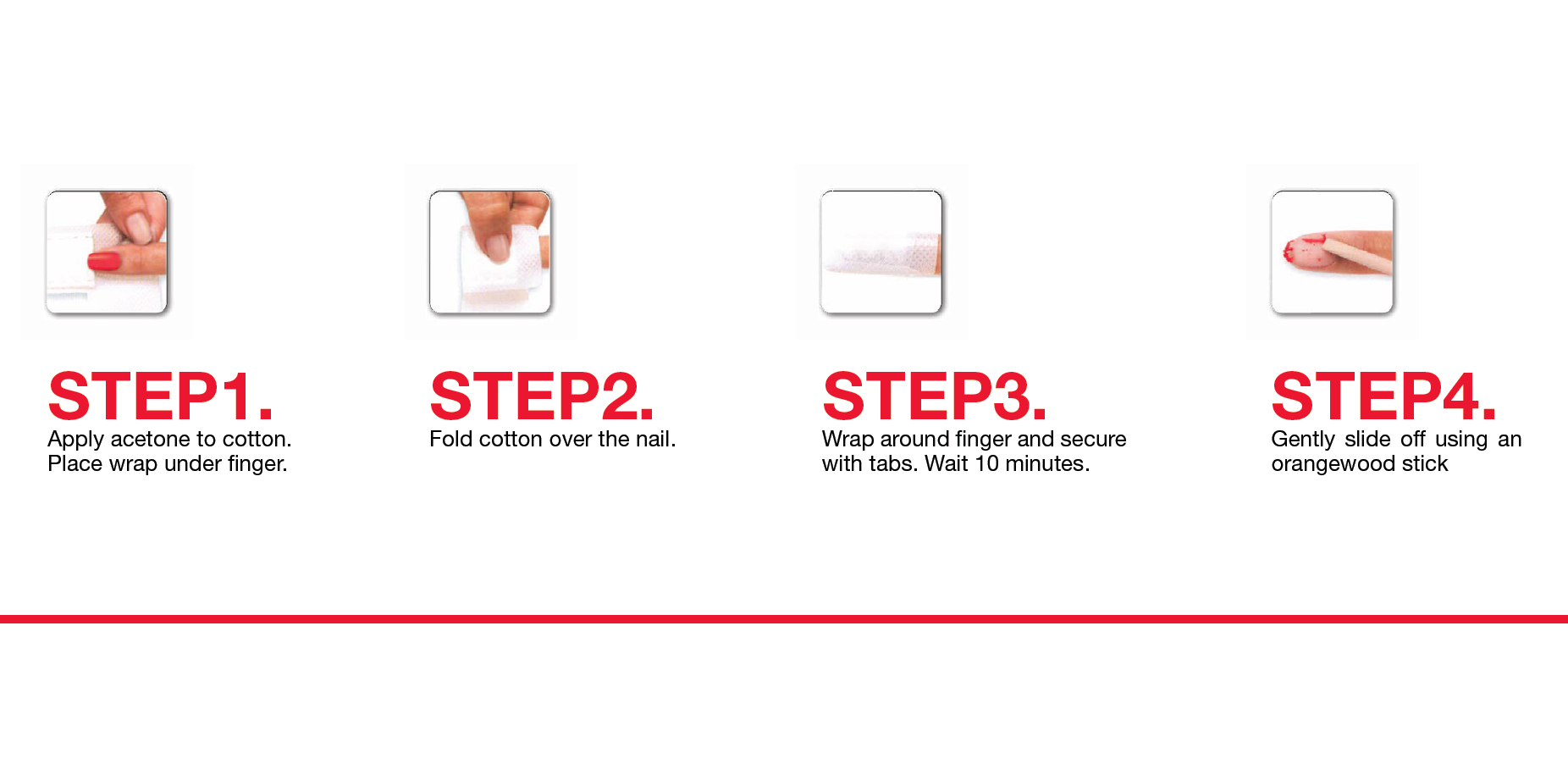 STEP1.
Apply acetone to cotton. Place wrap under finger.

STEP2.
Fold cotton over the nail.

STEP3.
Wrap around finger and secure with tabs. Wait 10 minutes.

STEP4.
Gently slide off using an orangewood stick