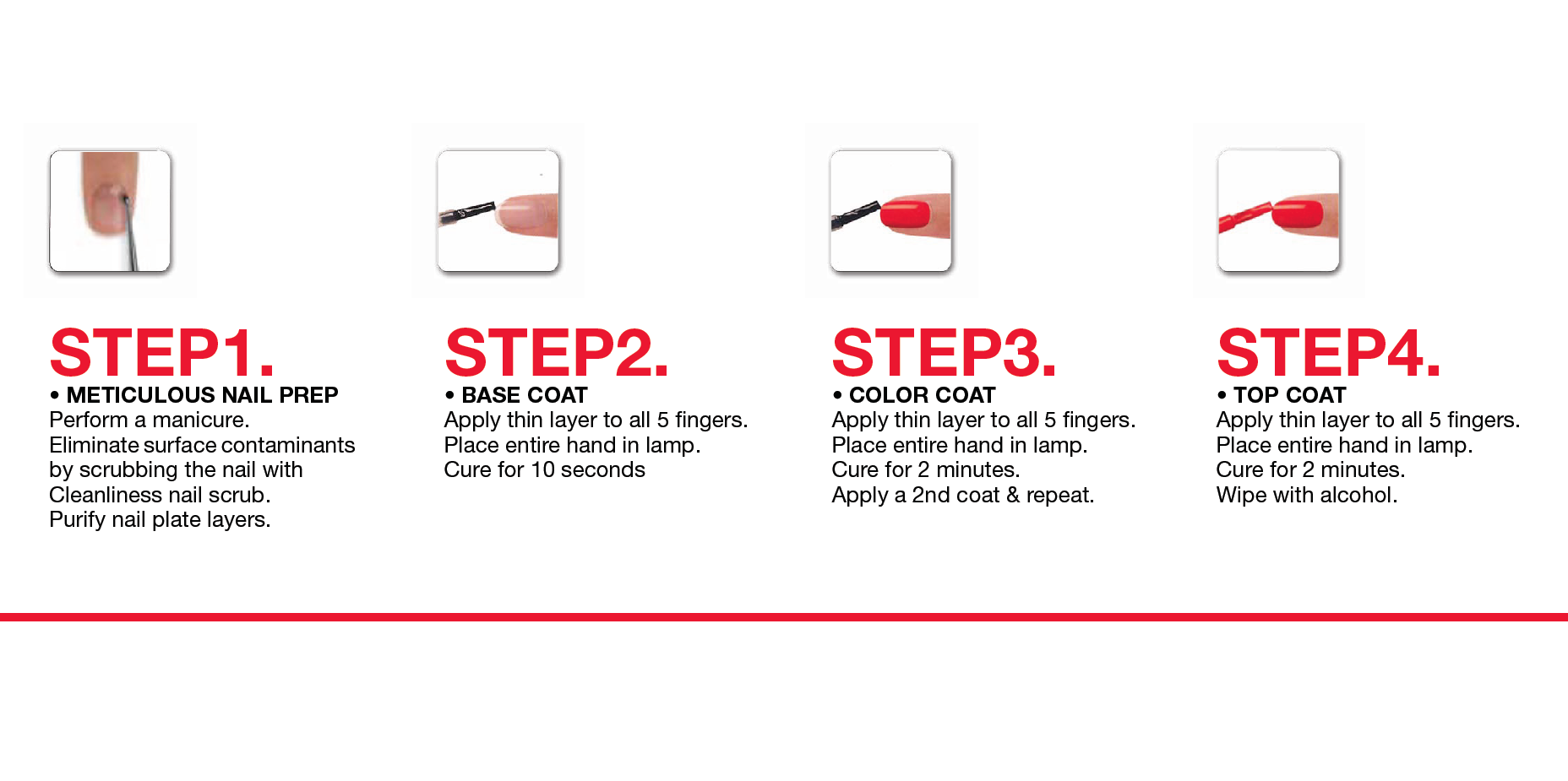 STEP1.
• METICULOUS NAIL PREP
Perform a manicure.
Eliminate surface contaminants by scrubbing the nail with Cleanliness nail scrub.
Purify nail plate layers.

STEP2.
• BASE COAT
Apply thin layer to all 5 fingers.
Place entire hand in lamp.
Cure for 10 seconds

STEP3.
• COLOR COAT
Apply thin layer to all 5 fingers.
Place entire hand in lamp.
Cure for 2 minutes.
Apply a 2nd coat & repeat.

STEP4.
• TOP COAT
Apply thin layer to all 5 fingers.
Place entire hand in lamp.
Cure for 2 minutes.
Wipe with alcohol.