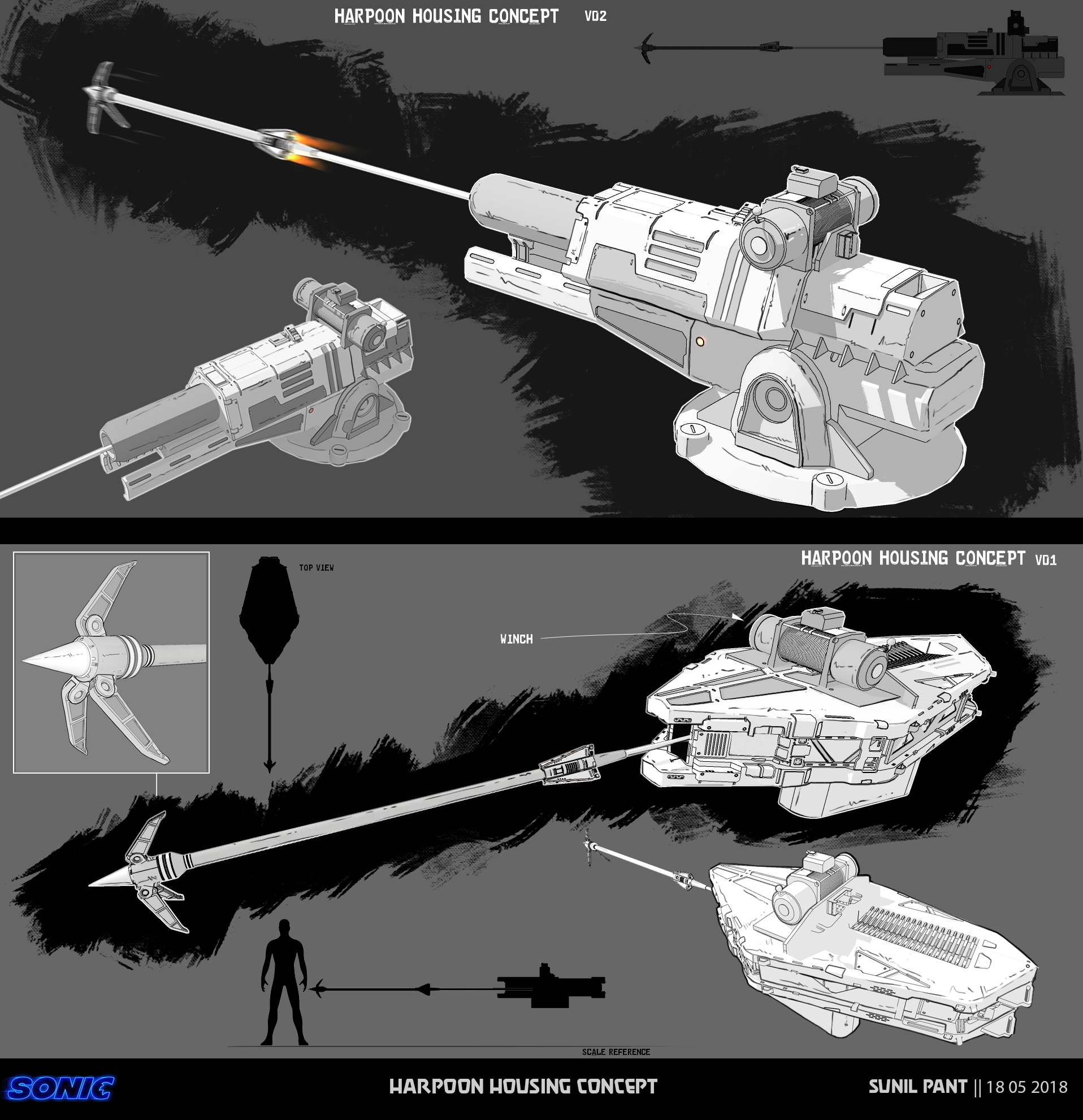 HARPOON HOUSING CONCEPT V02

HARPOON HOUSING CONCEPT V01

TOP VIEW

WINCH

SCALE REFERENCE

SONIC

HARPOON HOUSING CONCEPT

SUNIL PANT || 18 05 2018