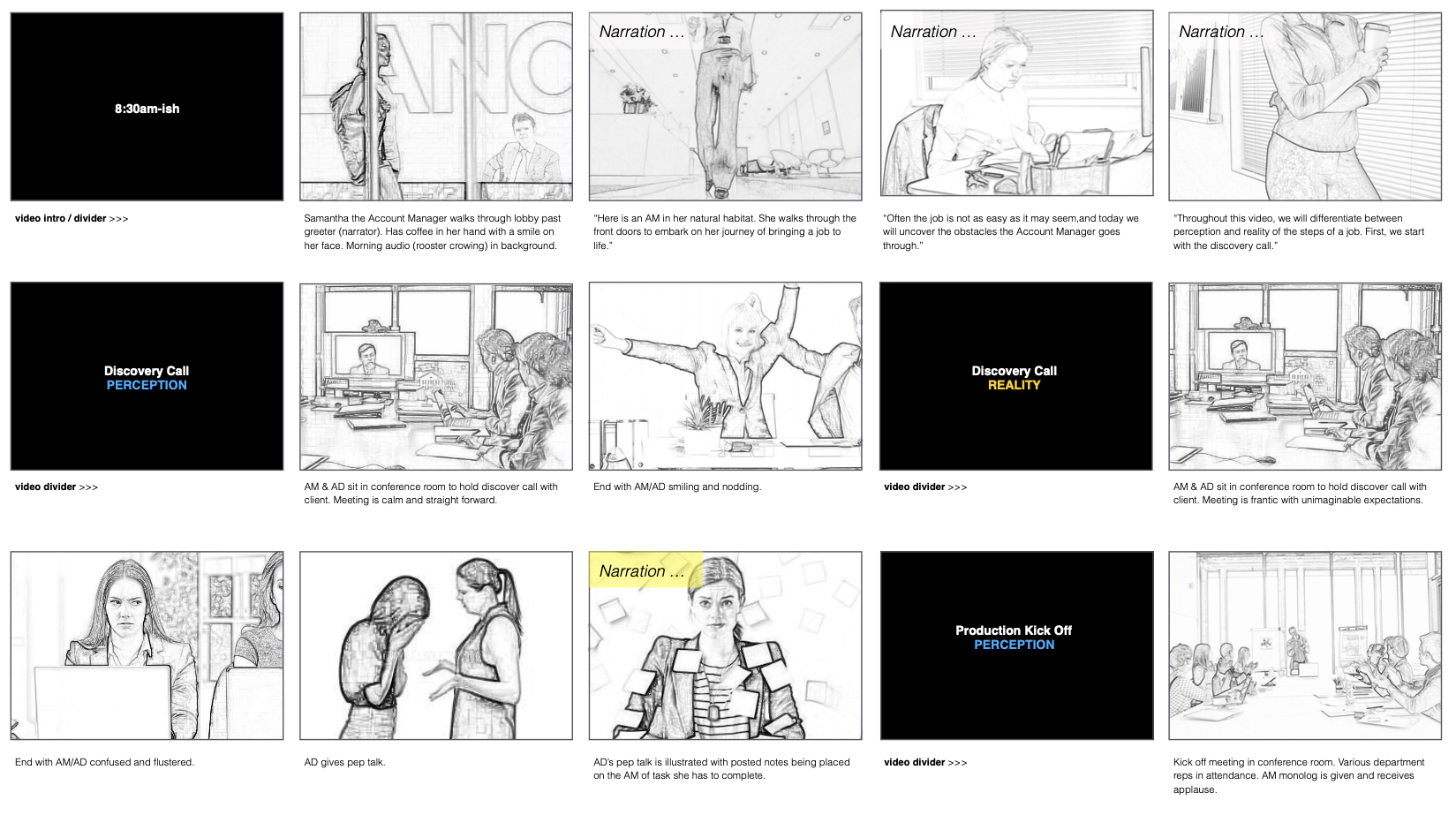 8:30am-ish

video intro / divider >>>

Samantha the Account Manager walks through lobby past greeter (narrator). Has coffee in her hand with a smile on her face. Morning audio (rooster crowing) in background.

Narration ...

"Here is an AM in her natural habitat. She walks through the front doors to embark on her journey of bringing a job to life."

Narration ...

"Often the job is not as easy as it may seem,and today we will uncover the obstacles the Account Manager goes through."

Narration ...

"Throughout this video, we will differentiate between perception and reality of the steps of a job. First, we start with the discovery call."

Discovery Call
PERCEPTION

video divider >>>

AM & AD sit in conference room to hold discover call with client. Meeting is calm and straight forward.

End with AM/AD smiling and nodding.

Discovery Call
REALITY

video divider >>>

AM & AD sit in conference room to hold discover call with client. Meeting is frantic with unimaginable expectations.

End with AM/AD confused and flustered.

AD gives pep talk.

Narration ...

AD's pep talk is illustrated with posted notes being placed on the AM of task she has to complete.

Production Kick Off
PERCEPTION

video divider >>>

Kick off meeting in conference room. Various department reps in attendance. AM monolog is given and receives applause.